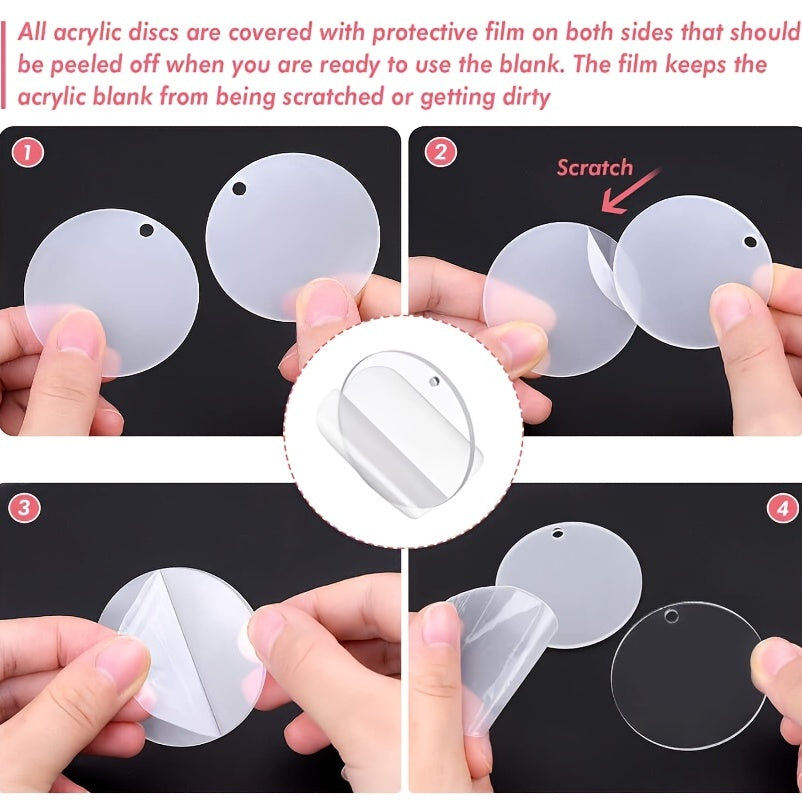 All acrylic discs are covered with protective film on both sides that should be peeled off when you are ready to use the blank. The film keeps the acrylic blank from being scratched or getting dirty

1

2

Scratch

3

4