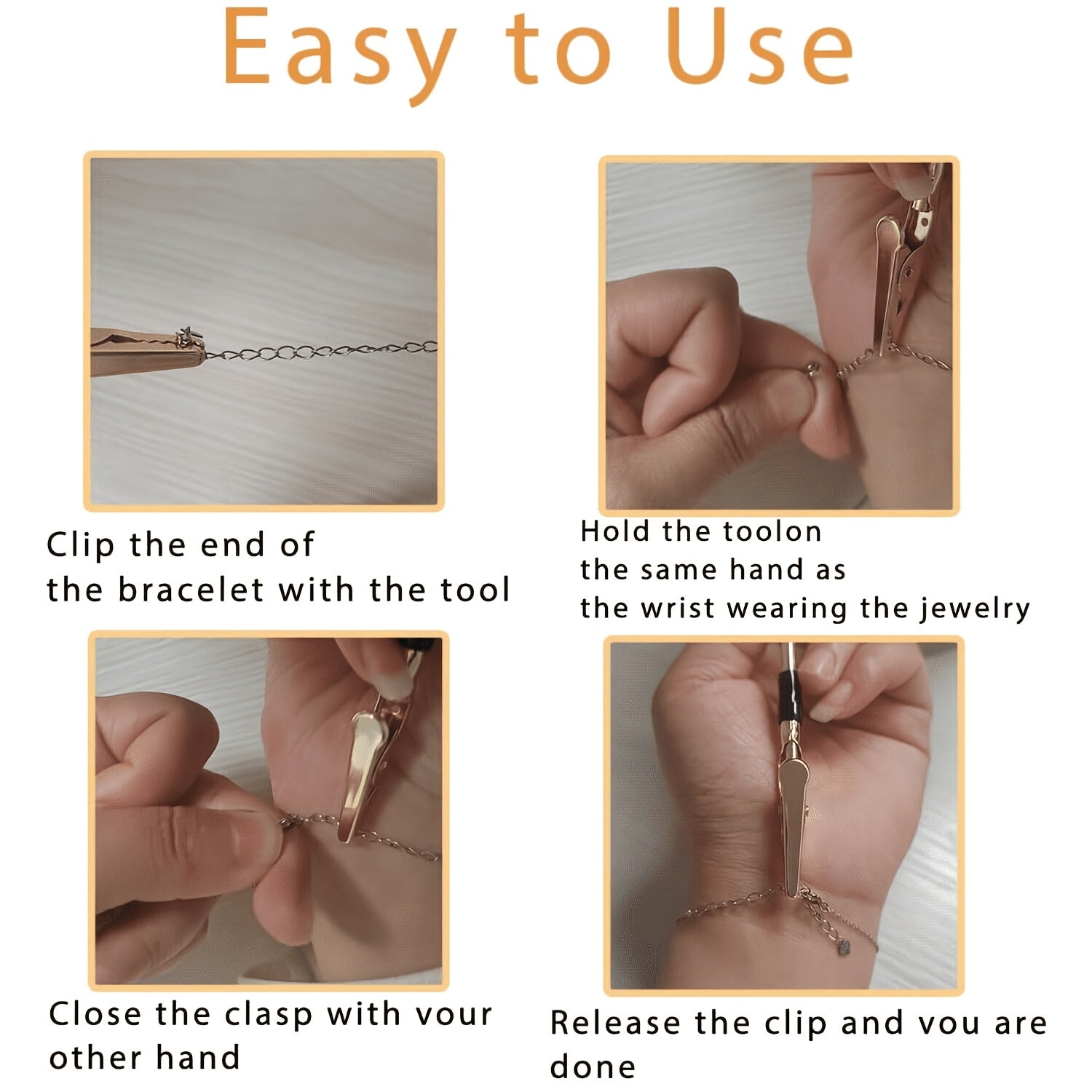 Easy to Use

Clip the end of the bracelet with the tool

Hold the toolon the same hand as the wrist wearing the jewelry

Close the clasp with vour other hand

Release the clip and vou are done