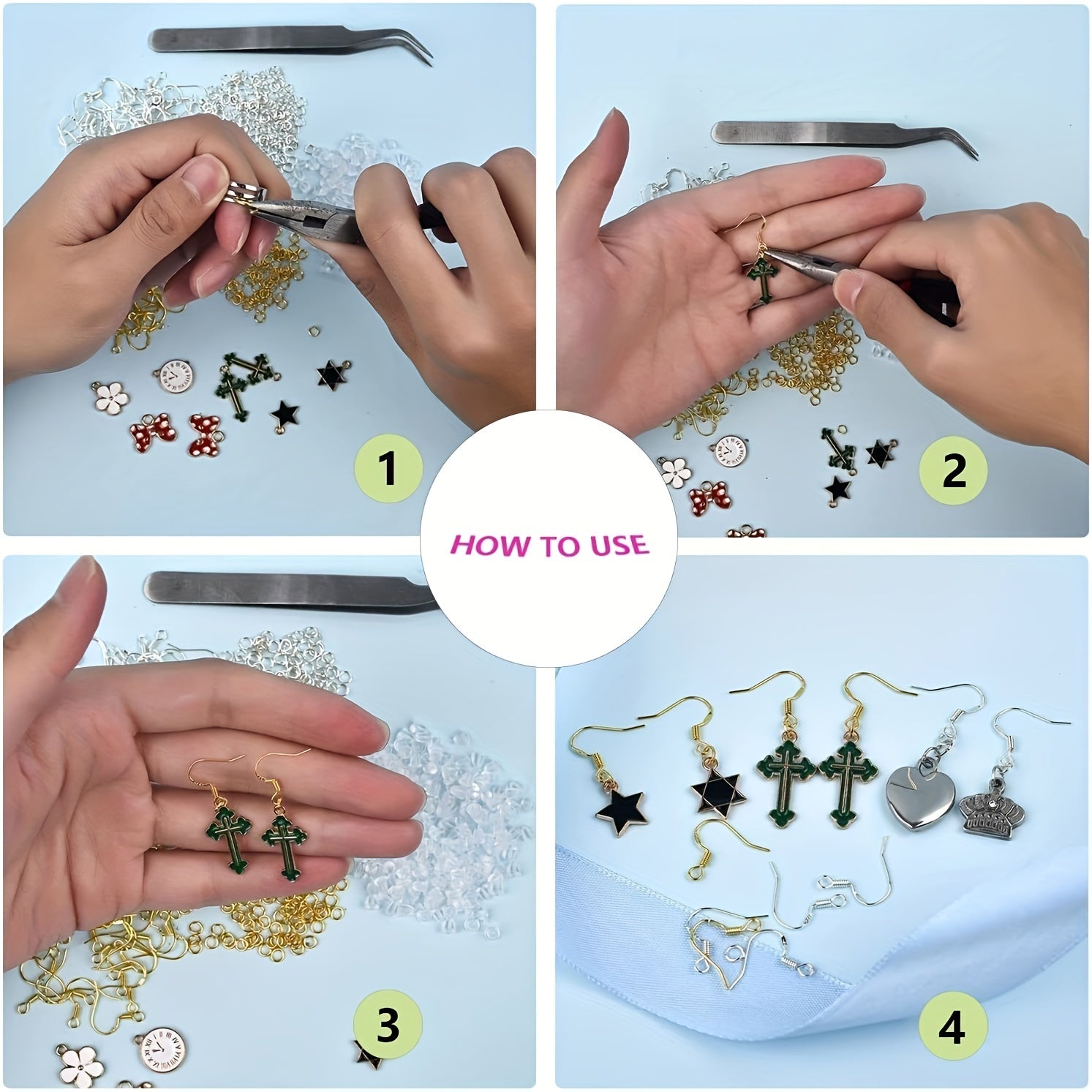 1

2

HOW TO USE

3

4