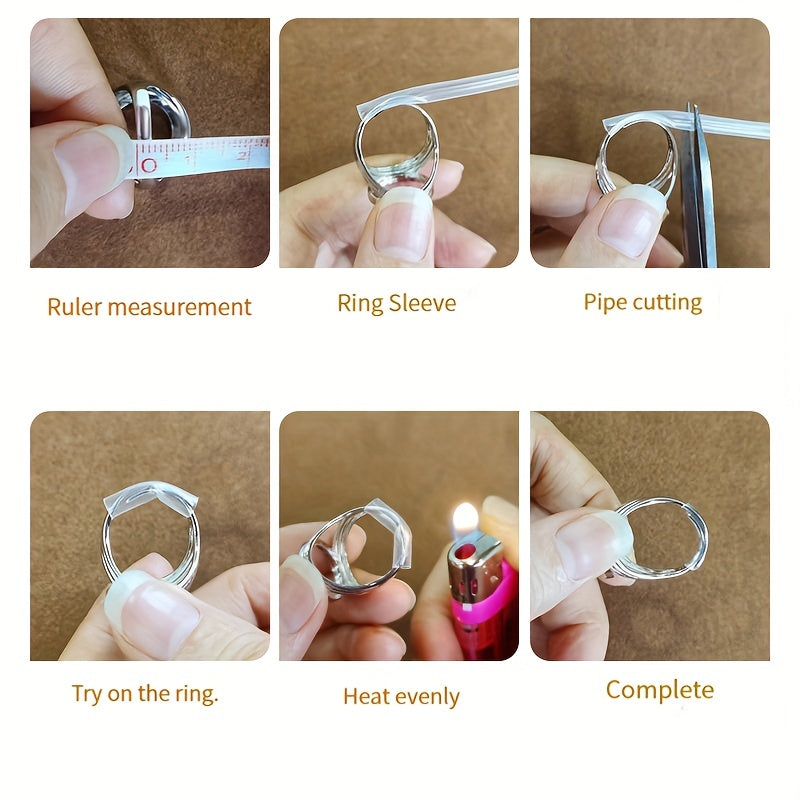 0 1 2

Ruler measurement

Ring Sleeve

Pipe cutting

Try on the ring.

Heat evenly

Complete