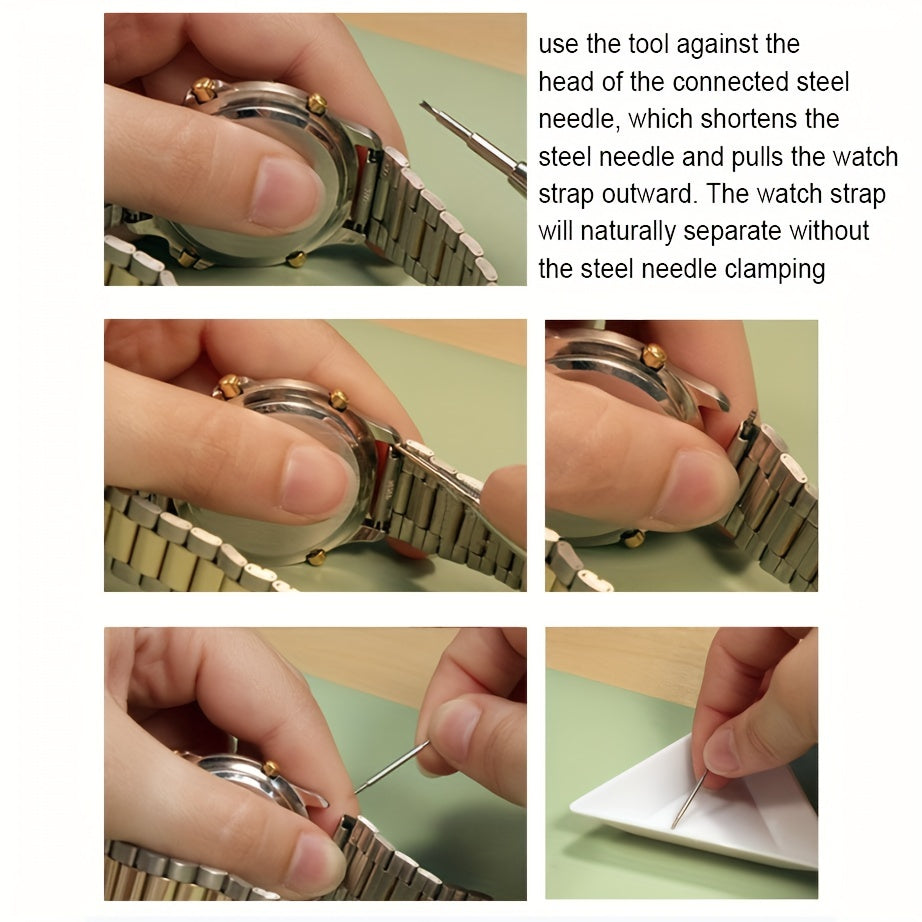 use the tool against the head of the connected steel needle, which shortens the steel needle and pulls the watch strap outward. The watch strap will naturally separate without the steel needle clamping