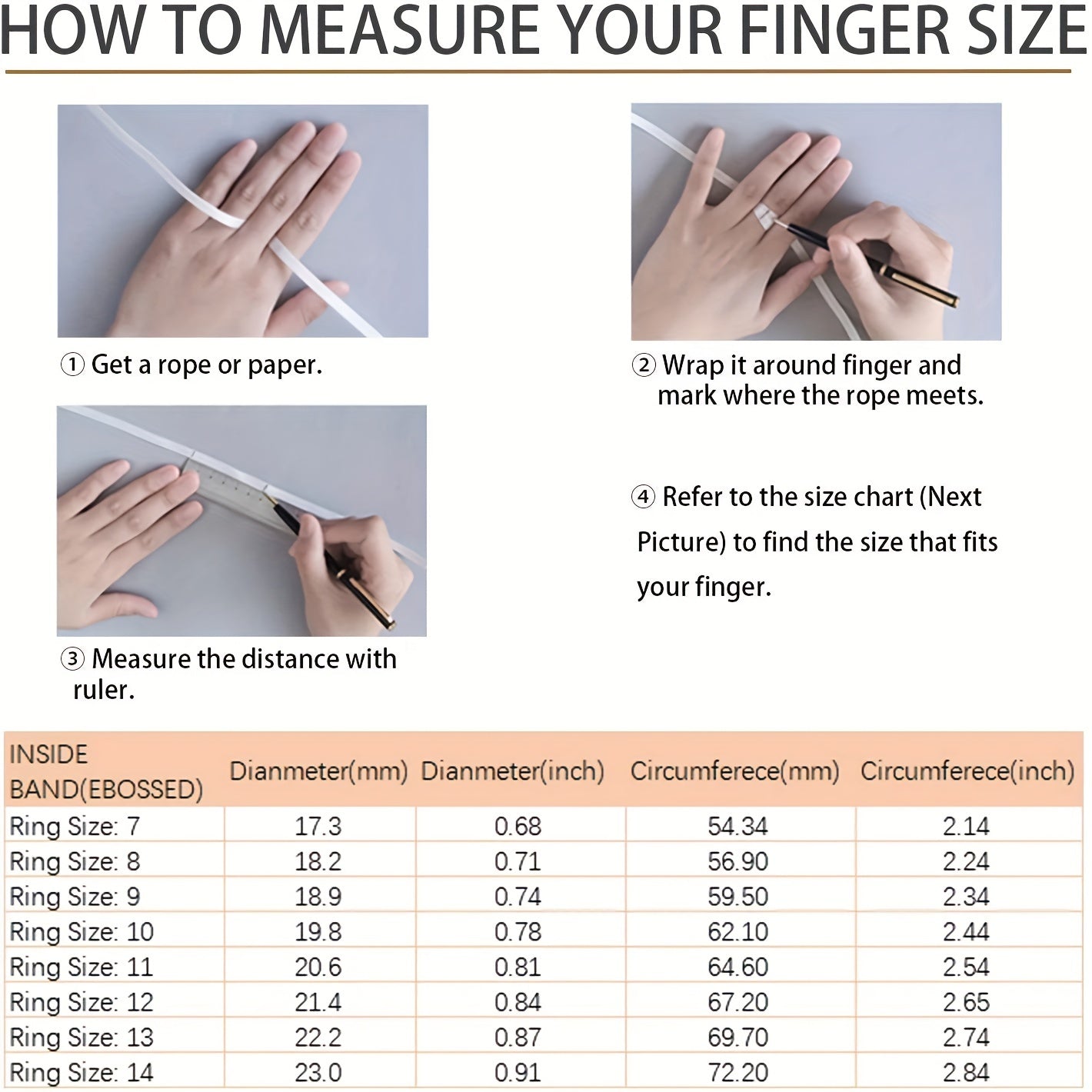 HOW TO MEASURE YOUR FINGER SIZE

① Get a rope or paper.

② Wrap it around finger and mark where the rope meets.

③ Measure the distance with ruler.

④ Refer to the size chart (Next Picture) to find the size that fits your finger.

| INSIDE BAND(EBOSSED) | Dianmeter(mm) | Dianmeter(inch) | Circumferece(mm) | Circumferece(inch) |
|---|---|---|---|---|
| Ring Size: 7 | 17.3 | 0.68 | 54.34 | 2.14 |
| Ring Size: 8 | 18.2 | 0.71 | 56.90 | 2.24 |
| Ring Size: 9 | 18.9 | 0.74 | 59.50 | 2.34 |
| Ring Size: 10 | 19.8 | 0.78 | 62.10 | 2.44 |
| Ring Size: 11 | 20.6 | 0.81 | 64.60 | 2.54 |
| Ring Size: 12 | 21.4 | 0.84 | 67.20 | 2.65 |
| Ring Size: 13 | 22.2 | 0.87 | 69.70 | 2.74 |
| Ring Size: 14 | 23.0 | 0.91 | 72.20 | 2.84 |