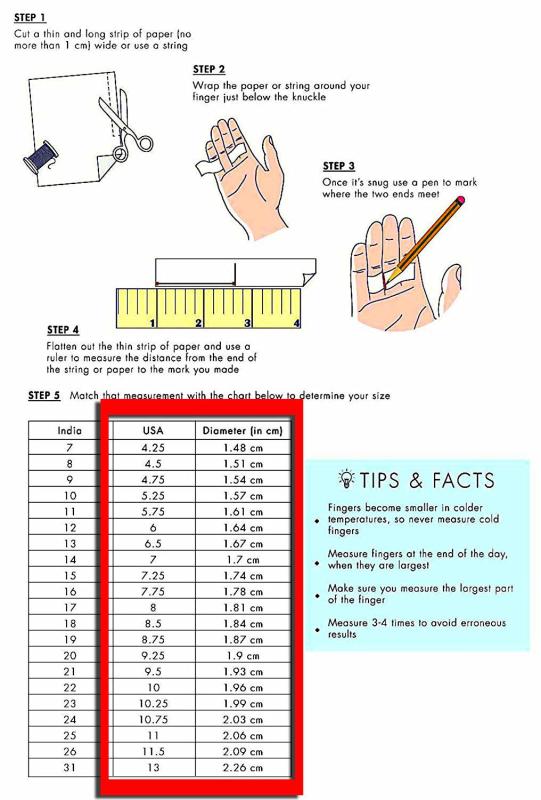 STEP 1
Cut a thin and long strip of paper (no more than 1 cm) wide or use a string

STEP 2
Wrap the paper or string around your finger just below the knuckle

STEP 3
Once it's snug use a pen to mark where the two ends meet

1 2 3 4

STEP 4
Flatten out the thin strip of paper and use a ruler to measure the distance from the end of the string or paper to the mark you made

STEP 5 Match that measurement with the chart below to determine your size

| India | USA | Diameter (in cm) |
|---|---|---|
| 7 | 4.25 | 1.48 cm |
| 8 | 4.5 | 1.51 cm |
| 9 | 4.75 | 1.54 cm |
| 10 | 5.25 | 1.57 cm |
| 11 | 5.75 | 1.61 cm |
| 12 | 6 | 1.64 cm |
| 13 | 6.5 | 1.67 cm |
| 14 | 7 | 1.7 cm |
| 15 | 7.25 | 1.74 cm |
| 16 | 7.75 | 1.78 cm |
| 17 | 8 | 1.81 cm |
| 18 | 8.5 | 1.84 cm |
| 19 | 8.75 | 1.87 cm |
| 20 | 9.25 | 1.9 cm |
| 21 | 9.5 | 1.93 cm |
| 22 | 10 | 1.96 cm |
| 23 | 10.25 | 1.99 cm |
| 24 | 10.75 | 2.03 cm |
| 25 | 11 | 2.06 cm |
| 26 | 11.5 | 2.09 cm |
| 31 | 13 | 2.26 cm |

TIPS & FACTS
• Fingers become smaller in colder temperatures, so never measure cold fingers
• Measure fingers at the end of the day, when they are largest
• Make sure you measure the largest part of the finger
• Measure 3-4 times to avoid erroneous results