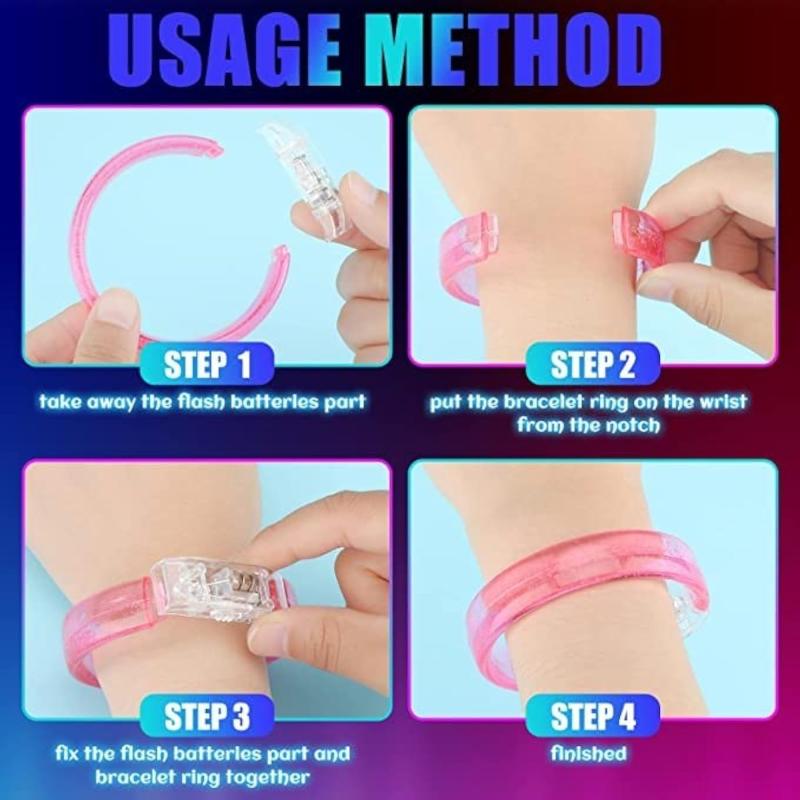 USAGE METHOD

STEP 1
take away the flash batteries part

STEP 2
put the bracelet ring on the wrist from the notch

STEP 3
fix the flash batteries part and bracelet ring together

STEP 4
finished