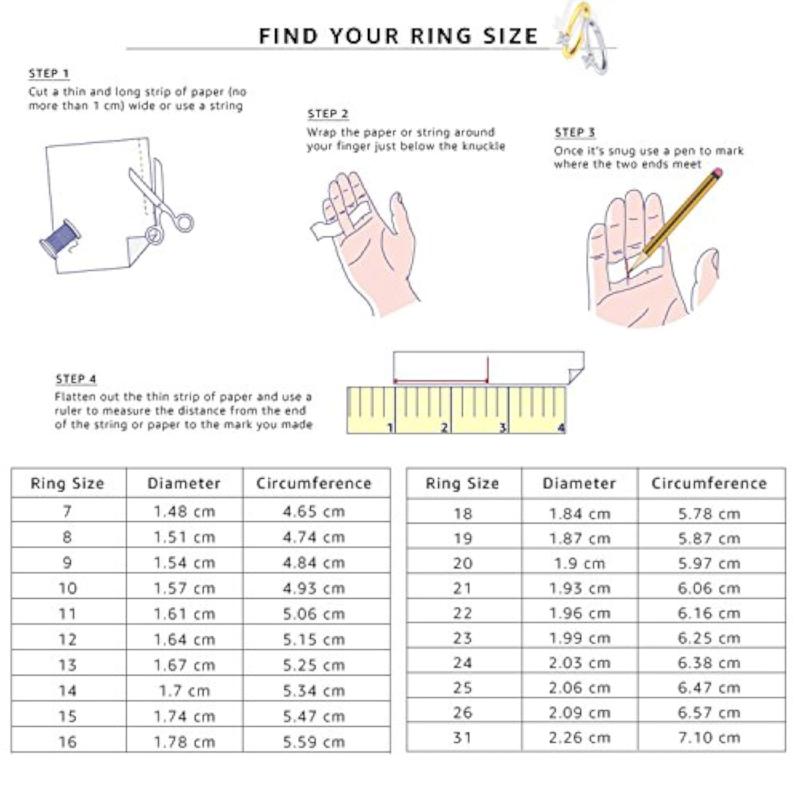 FIND YOUR RING SIZE

STEP 1
Cut a thin and long strip of paper (no more than 1 cm) wide or use a string

STEP 2
Wrap the paper or string around your finger just below the knuckle

STEP 3
Once it's snug use a pen to mark where the two ends meet

STEP 4
Flatten out the thin strip of paper and use a ruler to measure the distance from the end of the string or paper to the mark you made

1 2 3 4

| Ring Size | Diameter | Circumference |
|---|---|---|
| 7 | 1.48 cm | 4.65 cm |
| 8 | 1.51 cm | 4.74 cm |
| 9 | 1.54 cm | 4.84 cm |
| 10 | 1.57 cm | 4.93 cm |
| 11 | 1.61 cm | 5.06 cm |
| 12 | 1.64 cm | 5.15 cm |
| 13 | 1.67 cm | 5.25 cm |
| 14 | 1.7 cm | 5.34 cm |
| 15 | 1.74 cm | 5.47 cm |
| 16 | 1.78 cm | 5.59 cm |

| Ring Size | Diameter | Circumference |
|---|---|---|
| 18 | 1.84 cm | 5.78 cm |
| 19 | 1.87 cm | 5.87 cm |
| 20 | 1.9 cm | 5.97 cm |
| 21 | 1.93 cm | 6.06 cm |
| 22 | 1.96 cm | 6.16 cm |
| 23 | 1.99 cm | 6.25 cm |
| 24 | 2.03 cm | 6.38 cm |
| 25 | 2.06 cm | 6.47 cm |
| 26 | 2.09 cm | 6.57 cm |
| 31 | 2.26 cm | 7.10 cm |