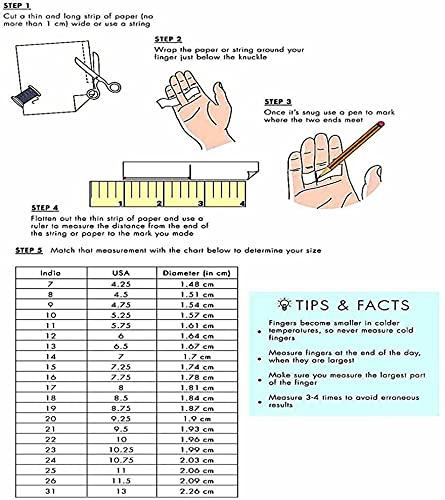 STEP 1
Cut a thin and long strip of paper (no more than 1 cm) wide or use a string

STEP 2
Wrap the paper or string around your finger just below the knuckle

STEP 3
Once it's snug use a pen to mark where the two ends meet

1 2 3 4

STEP 4
Flatten out the thin strip of paper and use a ruler to measure the distance from the end of the string or paper to the mark you made

STEP 5 Match that measurement with the chart below to determine your size

| India | USA | Diameter (in cm) |
|---|---|---|
| 7 | 4.25 | 1.48 cm |
| 8 | 4.5 | 1.51 cm |
| 9 | 4.75 | 1.54 cm |
| 10 | 5.25 | 1.57 cm |
| 11 | 5.75 | 1.61 cm |
| 12 | 6 | 1.64 cm |
| 13 | 6.5 | 1.67 cm |
| 14 | 7 | 1.7 cm |
| 15 | 7.25 | 1.74 cm |
| 16 | 7.75 | 1.78 cm |
| 17 | 8 | 1.81 cm |
| 18 | 8.5 | 1.84 cm |
| 19 | 8.75 | 1.87 cm |
| 20 | 9.25 | 1.9 cm |
| 21 | 9.5 | 1.93 cm |
| 22 | 10 | 1.96 cm |
| 23 | 10.25 | 1.99 cm |
| 24 | 10.75 | 2.03 cm |
| 25 | 11 | 2.06 cm |
| 26 | 11.5 | 2.09 cm |
| 31 | 13 | 2.26 cm |

TIPS & FACTS
• Fingers become smaller in colder temperatures, so never measure cold fingers
• Measure fingers at the end of the day, when they are largest
• Make sure you measure the largest part of the finger
• Measure 3-4 times to avoid erroneous results