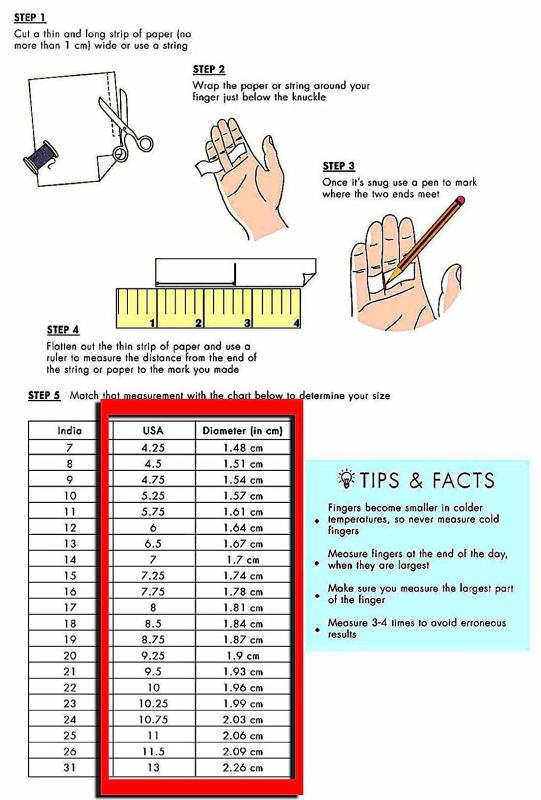 STEP 1
Cut a thin and long strip of paper (no more than 1 cm) wide or use a string

STEP 2
Wrap the paper or string around your finger just below the knuckle

STEP 3
Once it's snug use a pen to mark where the two ends meet

1 2 3 4

STEP 4
Flatten out the thin strip of paper and use a ruler to measure the distance from the end of the string or paper to the mark you made

STEP 5 Match that measurement with the chart below to determine your size

| India | USA | Diameter (in cm) |
|---|---|---|
| 7 | 4.25 | 1.48 cm |
| 8 | 4.5 | 1.51 cm |
| 9 | 4.75 | 1.54 cm |
| 10 | 5.25 | 1.57 cm |
| 11 | 5.75 | 1.61 cm |
| 12 | 6 | 1.64 cm |
| 13 | 6.5 | 1.67 cm |
| 14 | 7 | 1.7 cm |
| 15 | 7.25 | 1.74 cm |
| 16 | 7.75 | 1.78 cm |
| 17 | 8 | 1.81 cm |
| 18 | 8.5 | 1.84 cm |
| 19 | 8.75 | 1.87 cm |
| 20 | 9.25 | 1.9 cm |
| 21 | 9.5 | 1.93 cm |
| 22 | 10 | 1.96 cm |
| 23 | 10.25 | 1.99 cm |
| 24 | 10.75 | 2.03 cm |
| 25 | 11 | 2.06 cm |
| 26 | 11.5 | 2.09 cm |
| 31 | 13 | 2.26 cm |

TIPS & FACTS
• Fingers become smaller in colder temperatures, so never measure cold fingers
• Measure fingers at the end of the day, when they are largest
• Make sure you measure the largest part of the finger
• Measure 3-4 times to avoid erroneous results