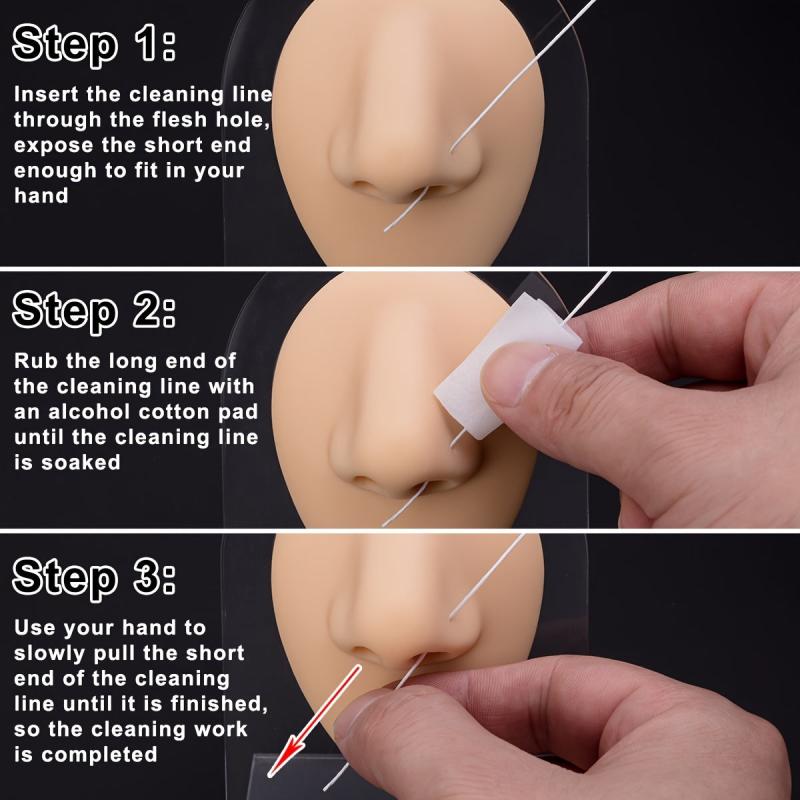 Step 1:

Insert the cleaning line through the flesh hole, expose the short end enough to fit in your hand

Step 2:

Rub the long end of the cleaning line with an alcohol cotton pad until the cleaning line is soaked

Step 3:

Use your hand to slowly pull the short end of the cleaning line until it is finished, so the cleaning work is completed