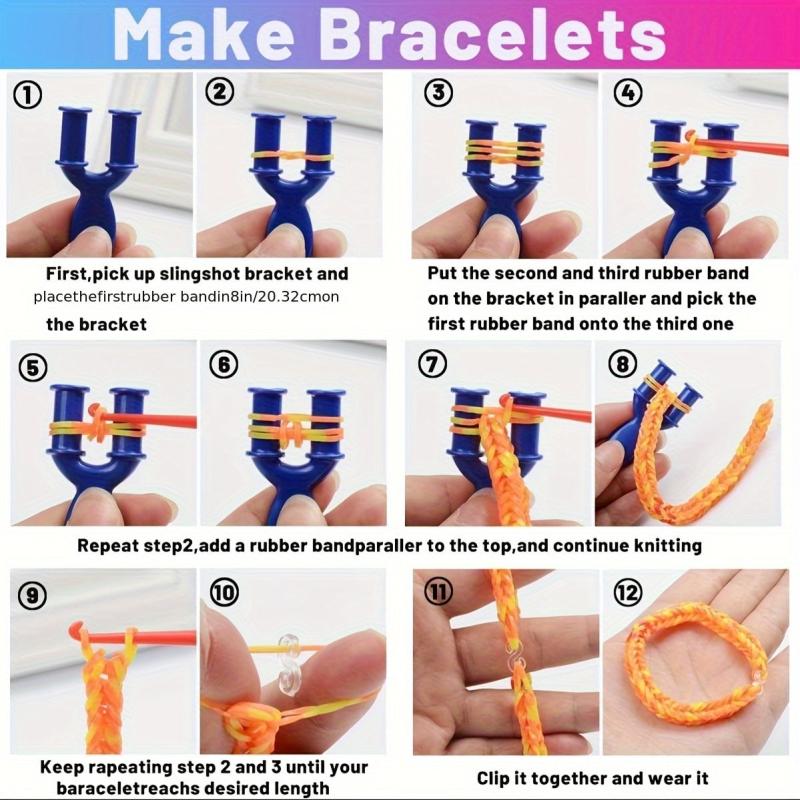 Make Bracelets

①

②

③

④

First,pick up slingshot bracket and placethefirstrubber bandin8in/20.32cmon the bracket

Put the second and third rubber band on the bracket in paraller and pick the first rubber band onto the third one

⑤

⑥

⑦

⑧

Repeat step2,add a rubber bandparaller to the top,and continue knitting

⑨

⑩

⑪

⑫

Keep rapeating step 2 and 3 until your baraceletreachs desired length

Clip it together and wear it