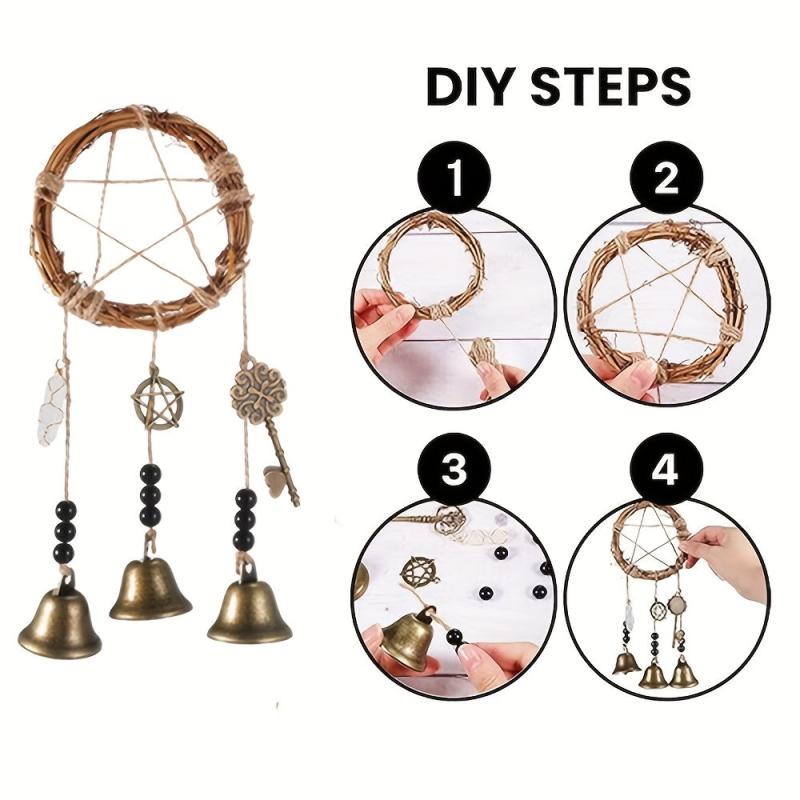 DIY STEPS

1

2

3

4