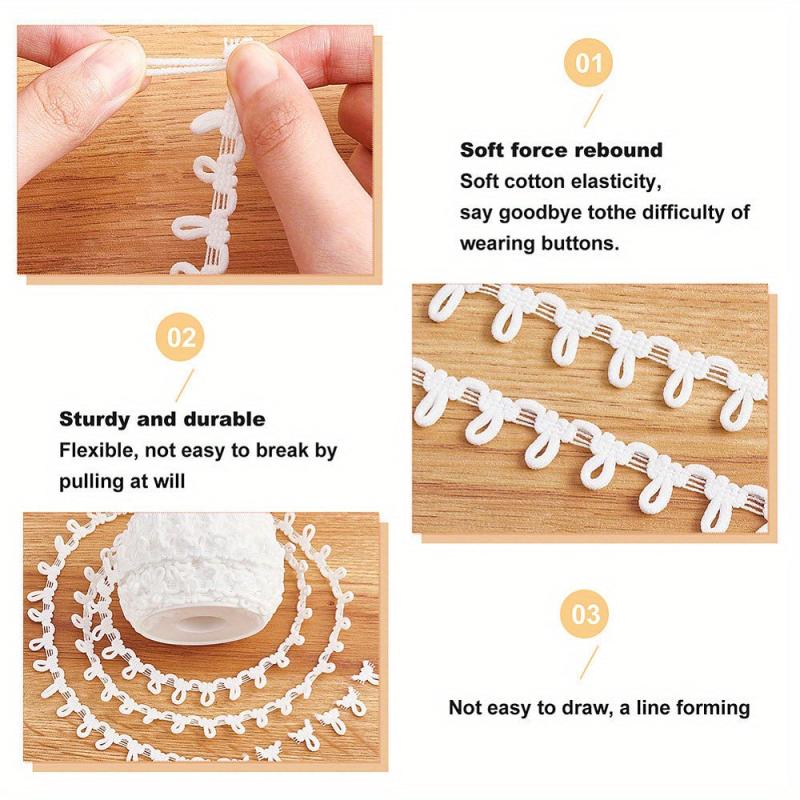 01

Soft force rebound
Soft cotton elasticity, say goodbye tothe difficulty of wearing buttons.

02

Sturdy and durable
Flexible, not easy to break by pulling at will

03

Not easy to draw, a line forming