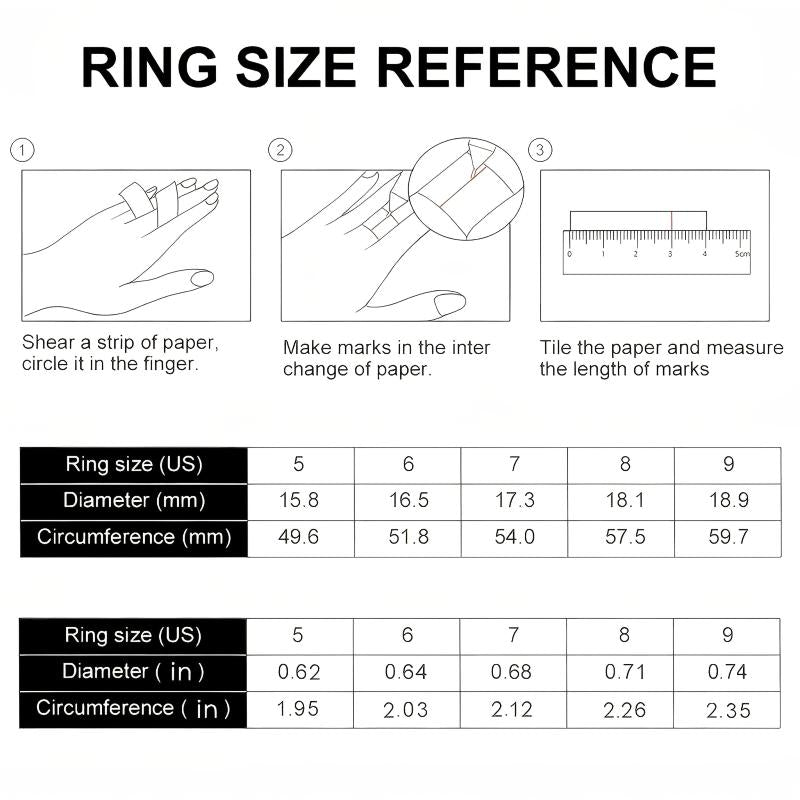 RING SIZE REFERENCE

①

Shear a strip of paper, circle it in the finger.

②

Make marks in the inter change of paper.

③

0 1 2 3 4 5cm

Tile the paper and measure the length of marks

| Ring size (US) | 5 | 6 | 7 | 8 | 9 |
|---|---|---|---|---|---|
| Diameter (mm) | 15.8 | 16.5 | 17.3 | 18.1 | 18.9 |
| Circumference (mm) | 49.6 | 51.8 | 54.0 | 57.5 | 59.7 |

| Ring size (US) | 5 | 6 | 7 | 8 | 9 |
|---|---|---|---|---|---|
| Diameter ( in ) | 0.62 | 0.64 | 0.68 | 0.71 | 0.74 |
| Circumference ( in ) | 1.95 | 2.03 | 2.12 | 2.26 | 2.35 |