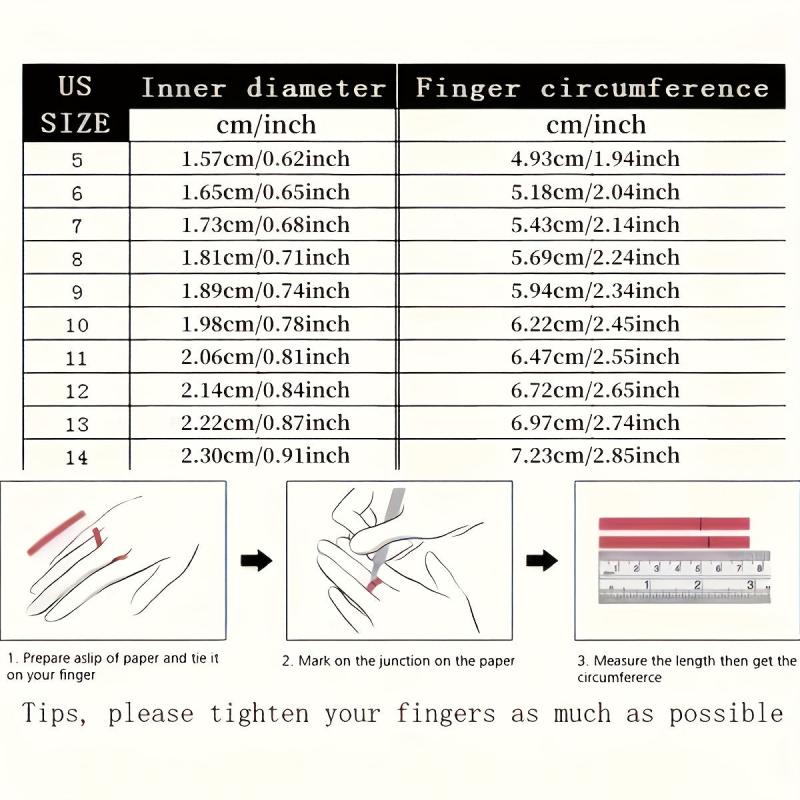 | US SIZE | Inner diameter cm/inch | Finger circumference cm/inch |
|---|---|---|
| 5 | 1.57cm/0.62inch | 4.93cm/1.94inch |
| 6 | 1.65cm/0.65inch | 5.18cm/2.04inch |
| 7 | 1.73cm/0.68inch | 5.43cm/2.14inch |
| 8 | 1.81cm/0.71inch | 5.69cm/2.24inch |
| 9 | 1.89cm/0.74inch | 5.94cm/2.34inch |
| 10 | 1.98cm/0.78inch | 6.22cm/2.45inch |
| 11 | 2.06cm/0.81inch | 6.47cm/2.55inch |
| 12 | 2.14cm/0.84inch | 6.72cm/2.65inch |
| 13 | 2.22cm/0.87inch | 6.97cm/2.74inch |
| 14 | 2.30cm/0.91inch | 7.23cm/2.85inch |

1 2 3 4 5 6 7 8
1 2 3

1. Prepare aslip of paper and tie it on your finger

2. Mark on the junction on the paper

3. Measure the length then get the circumfererce

Tips, please tighten your fingers as much as possible