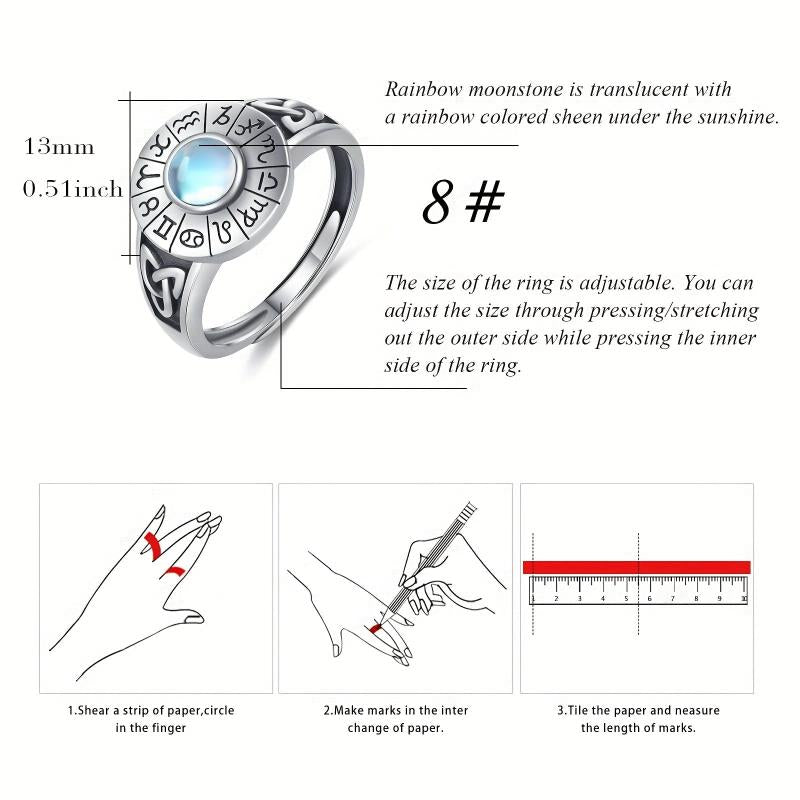 13mm
0.51inch

Rainbow moonstone is translucent with a rainbow colored sheen under the sunshine.

8 #

The size of the ring is adjustable. You can adjust the size through pressing/stretching out the outer side while pressing the inner side of the ring.

1 2 3 4 5 6 7 8 9 10

1.Shear a strip of paper,circle in the finger

2.Make marks in the inter change of paper.

3.Tile the paper and neasure the length of marks.