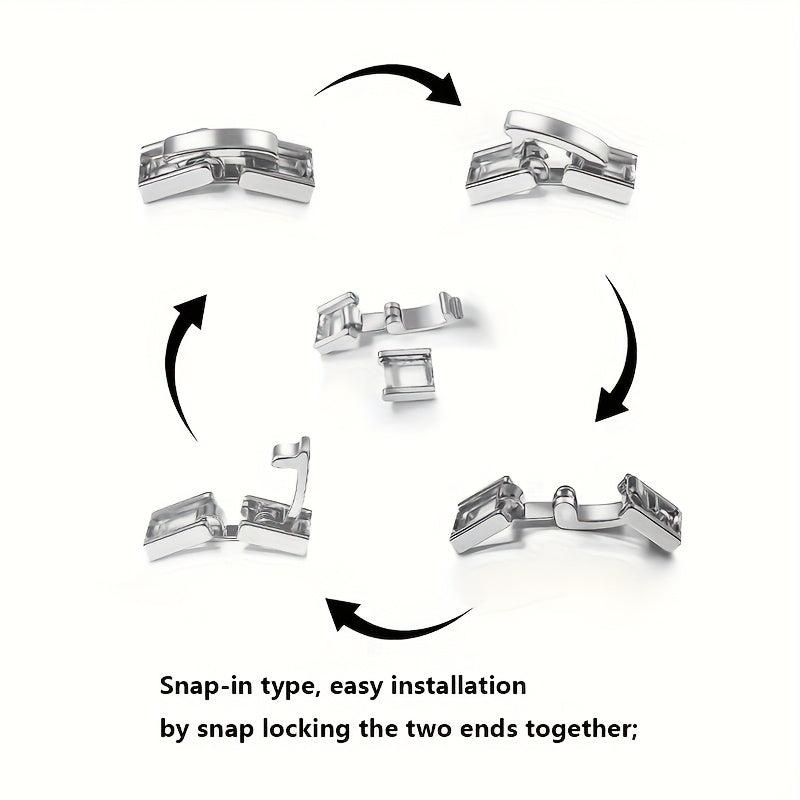 Snap-in type, easy installation
by snap locking the two ends together;