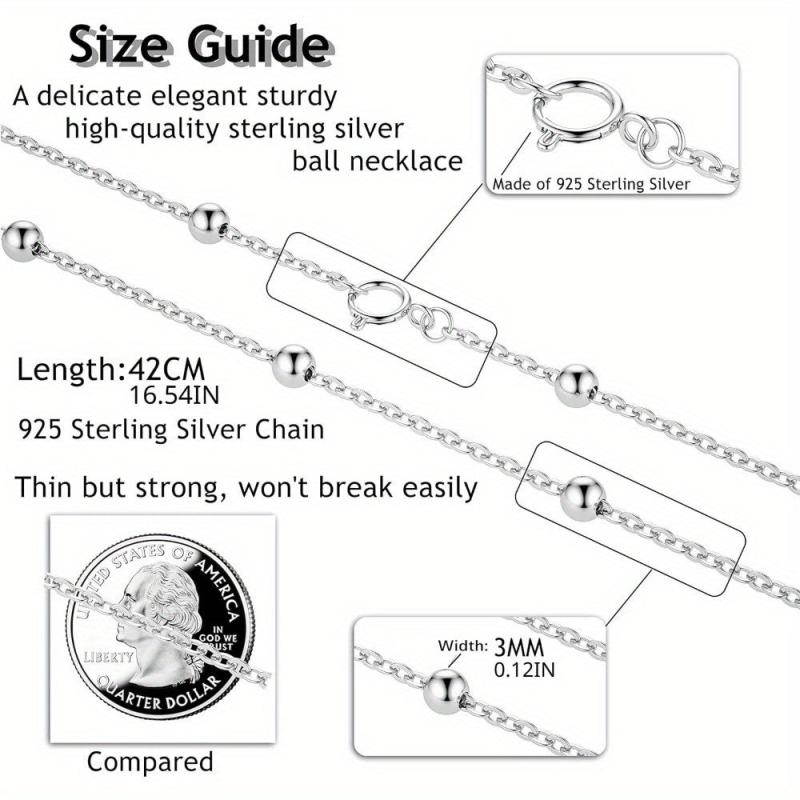 Size Guide

A delicate elegant sturdy high-quality sterling silver ball necklace

Made of 925 Sterling Silver

Length:42CM
16.54IN

925 Sterling Silver Chain

Thin but strong, won't break easily

UNITED STATES OF AMERICA
LIBERTY
IN GOD WE TRUST
QUARTER DOLLAR

Compared

Width: 3MM
0.12IN