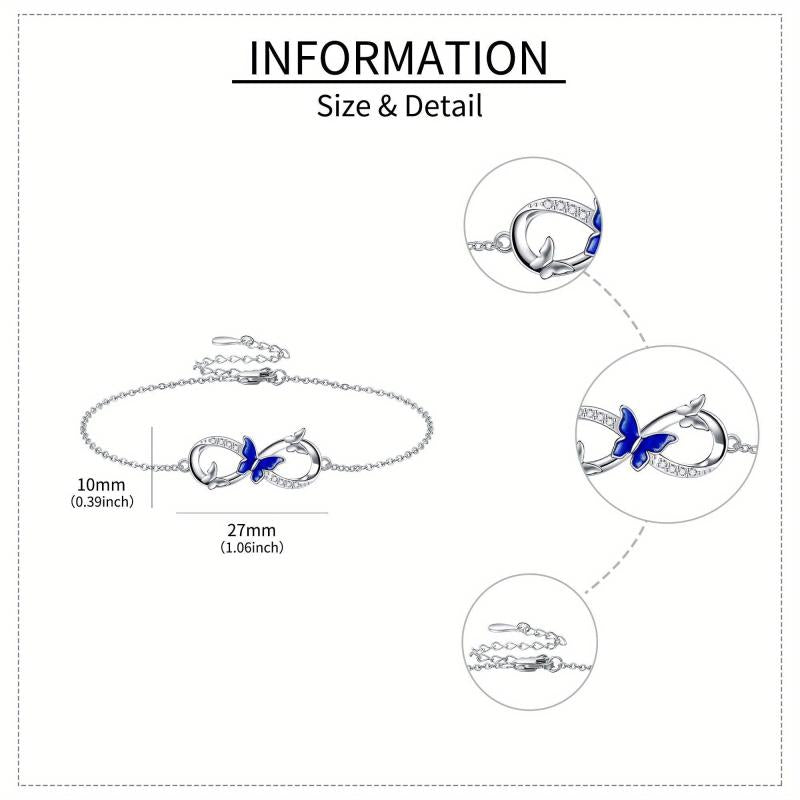 INFORMATION
Size & Detail

10mm
(0.39inch)

27mm
(1.06inch)