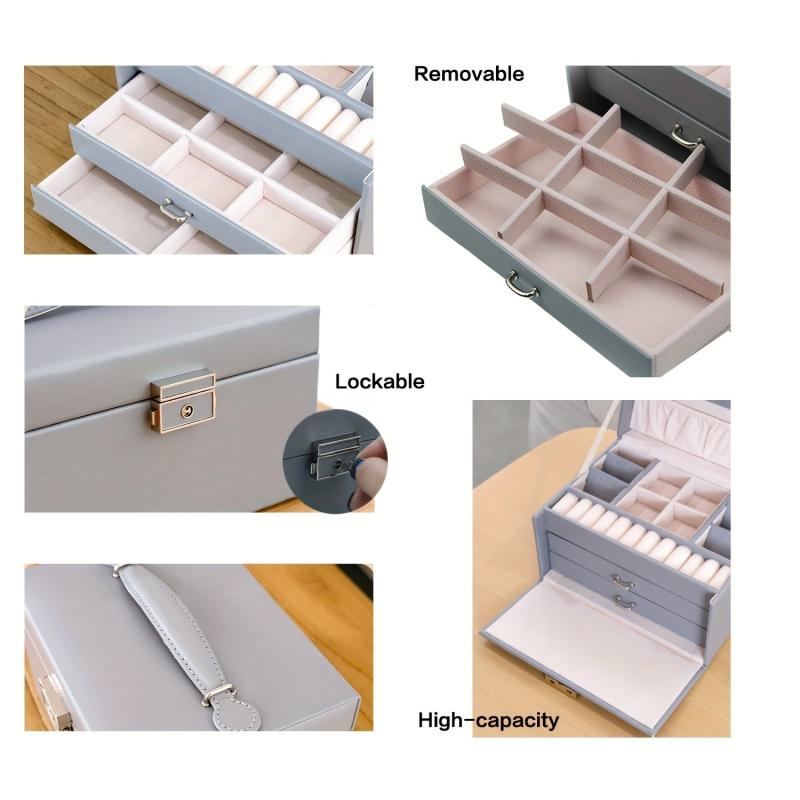 Removable

Lockable

High-capacity