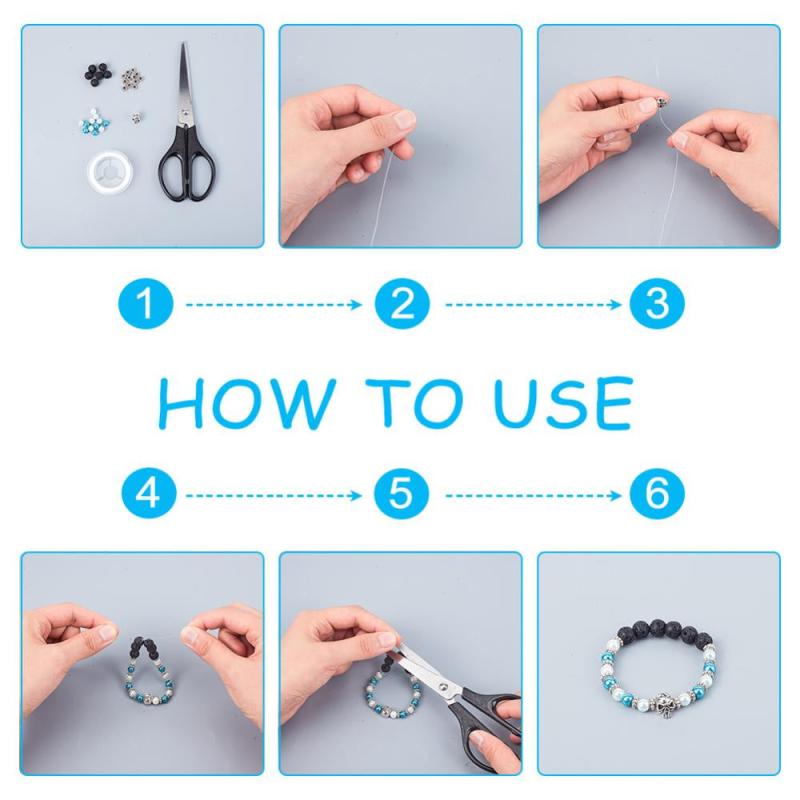 1
2
3

HOW TO USE

4
5
6