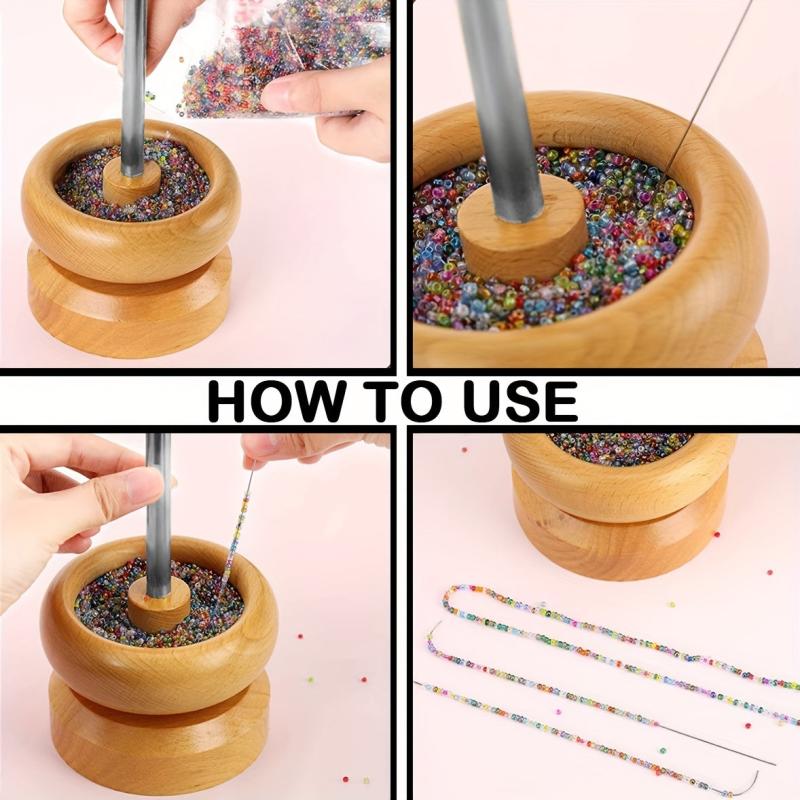 HOW TO USE