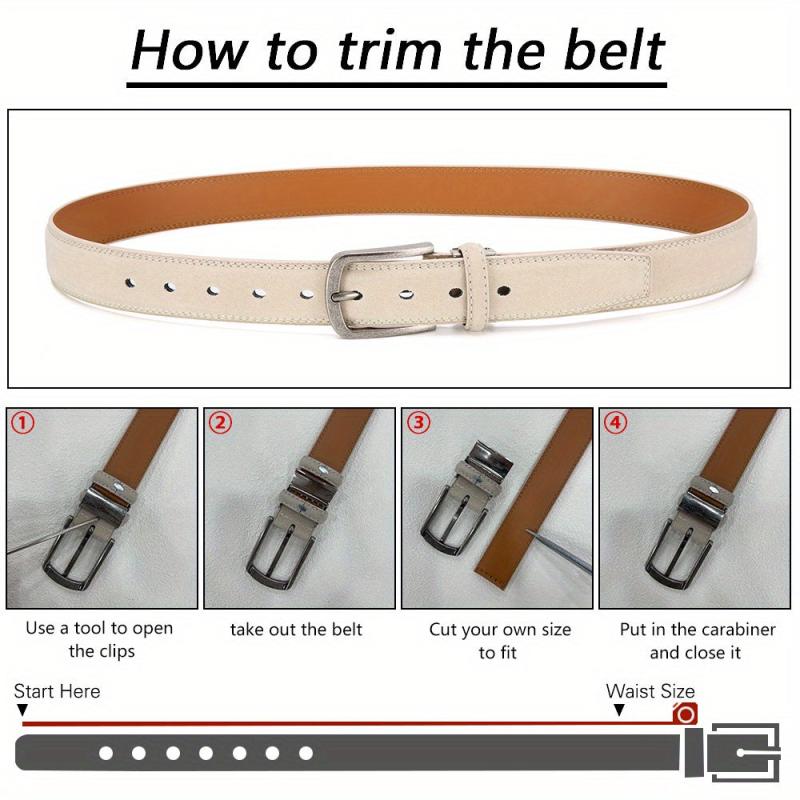 How to trim the belt

①
Use a tool to open the clips

②
take out the belt

③
Cut your own size to fit

④
Put in the carabiner and close it

Start Here

Waist Size