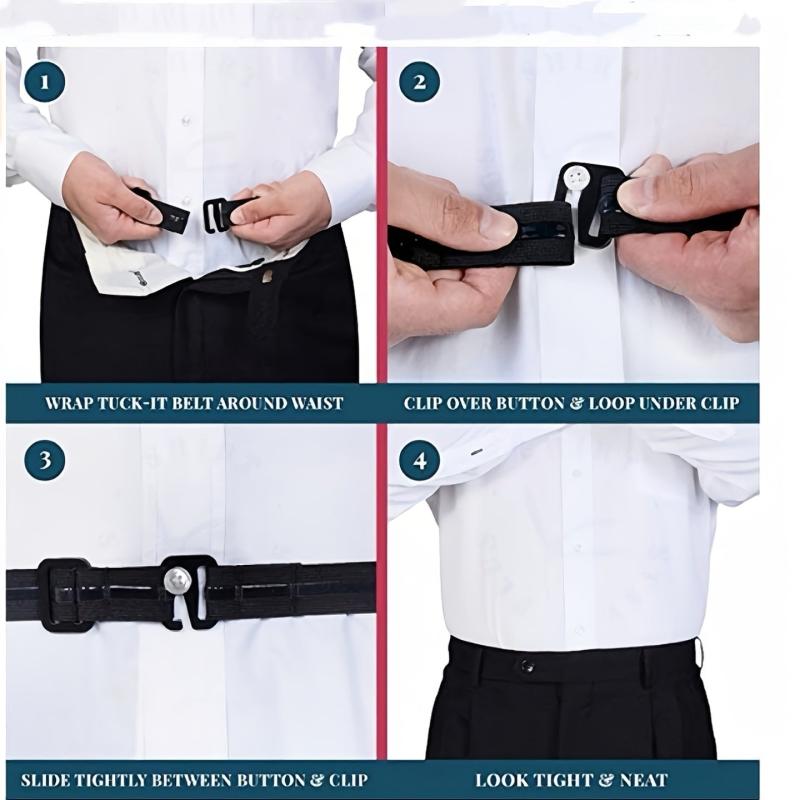 1

WRAP TUCK-IT BELT AROUND WAIST

2

CLIP OVER BUTTON & LOOP UNDER CLIP

3

SLIDE TIGHTLY BETWEEN BUTTON & CLIP

4

LOOK TIGHT & NEAT