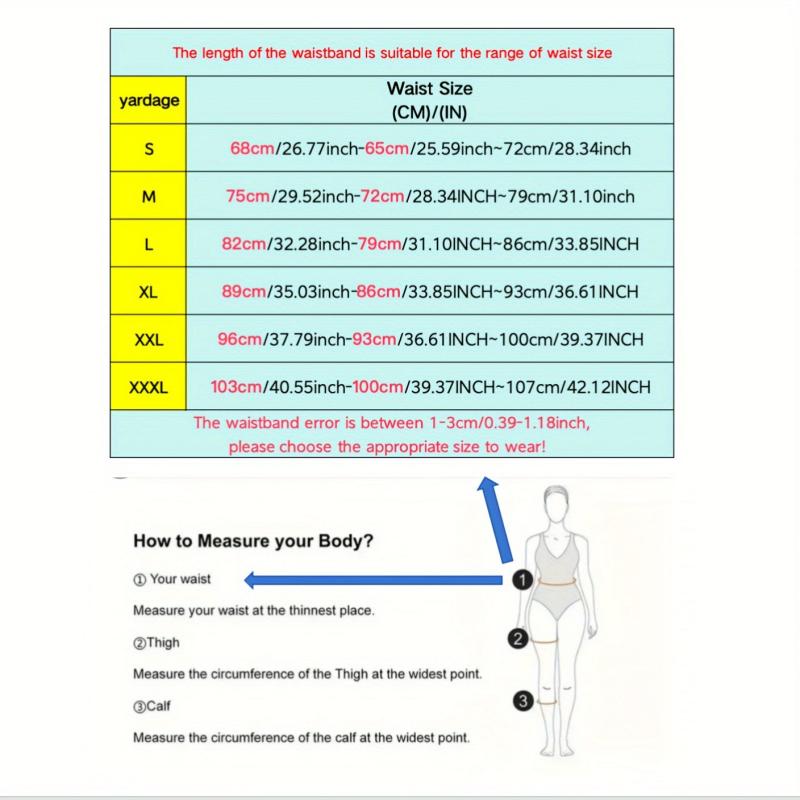 The length of the waistband is suitable for the range of waist size

| yardage | Waist Size (CM)/(IN) |
|---|---|
| S | 68cm/26.77inch-65cm/25.59inch~72cm/28.34inch |
| M | 75cm/29.52inch-72cm/28.34INCH~79cm/31.10inch |
| L | 82cm/32.28inch-79cm/31.10INCH~86cm/33.85INCH |
| XL | 89cm/35.03inch-86cm/33.85INCH~93cm/36.61INCH |
| XXL | 96cm/37.79inch-93cm/36.61INCH~100cm/39.37INCH |
| XXXL | 103cm/40.55inch-100cm/39.37INCH~107cm/42.12INCH |

The waistband error is between 1-3cm/0.39-1.18inch, please choose the appropriate size to wear!

How to Measure your Body?

① Your waist

Measure your waist at the thinnest place.

②Thigh

Measure the circumference of the Thigh at the widest point.

③Calf

Measure the circumference of the calf at the widest point.

1

2

3