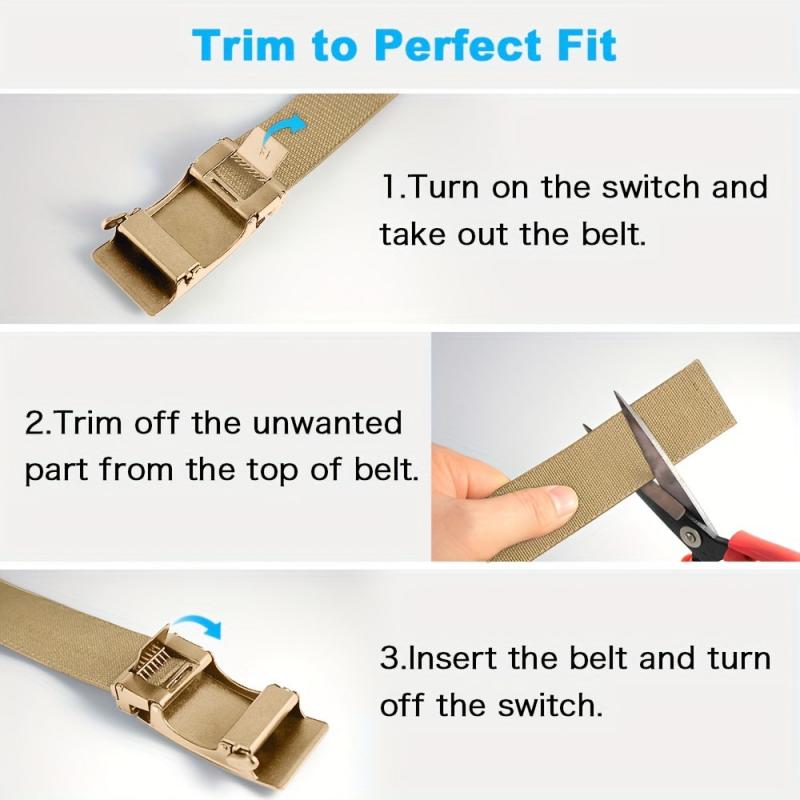 Trim to Perfect Fit

1.Turn on the switch and take out the belt.

2.Trim off the unwanted part from the top of belt.

3.Insert the belt and turn off the switch.