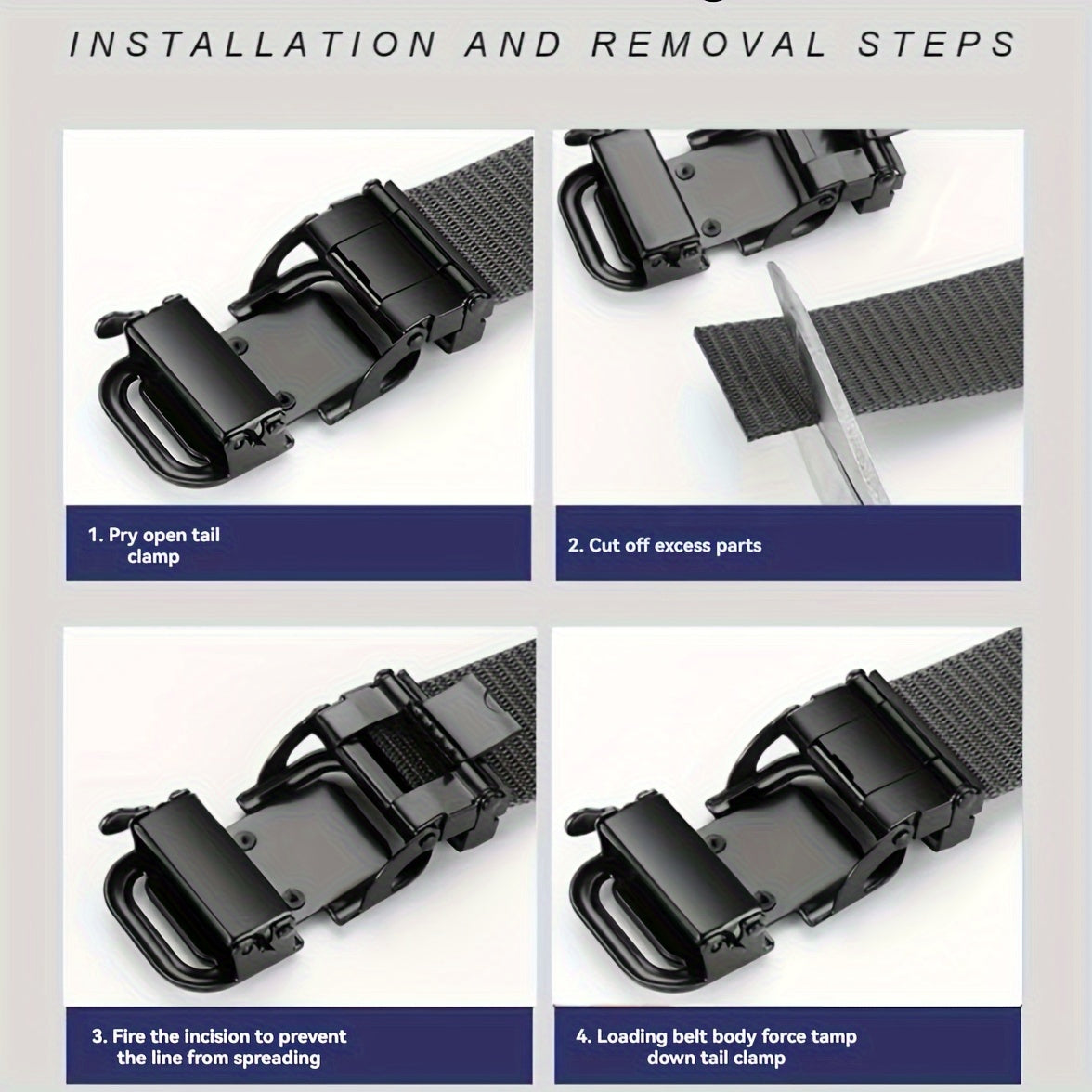 INSTALLATION AND REMOVAL STEPS

1. Pry open tail clamp

2. Cut off excess parts

3. Fire the incision to prevent the line from spreading

4. Loading belt body force tamp down tail clamp