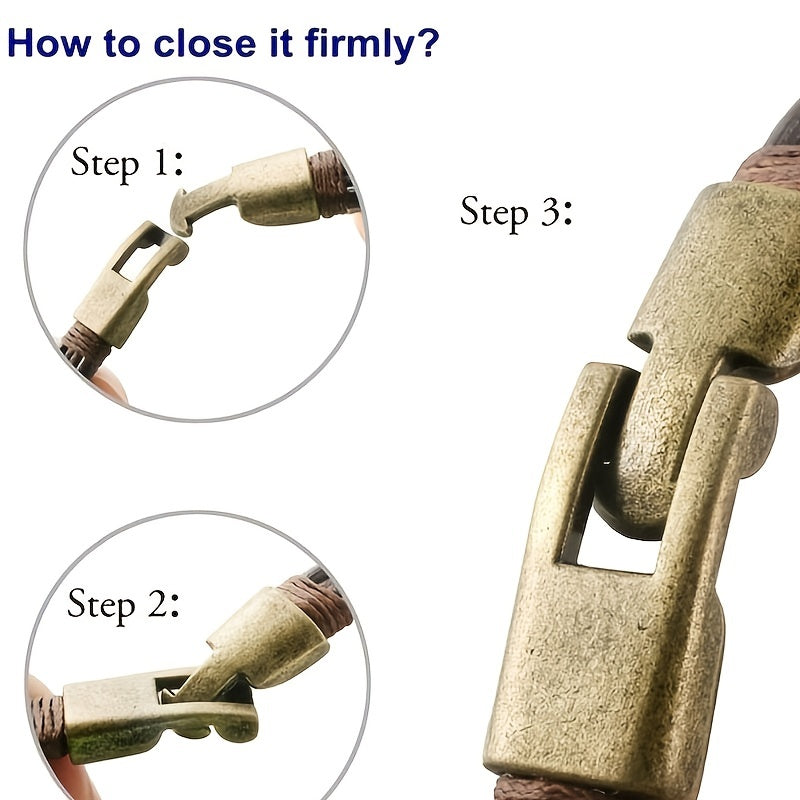 How to close it firmly?

Step 1:

Step 3:

Step 2: