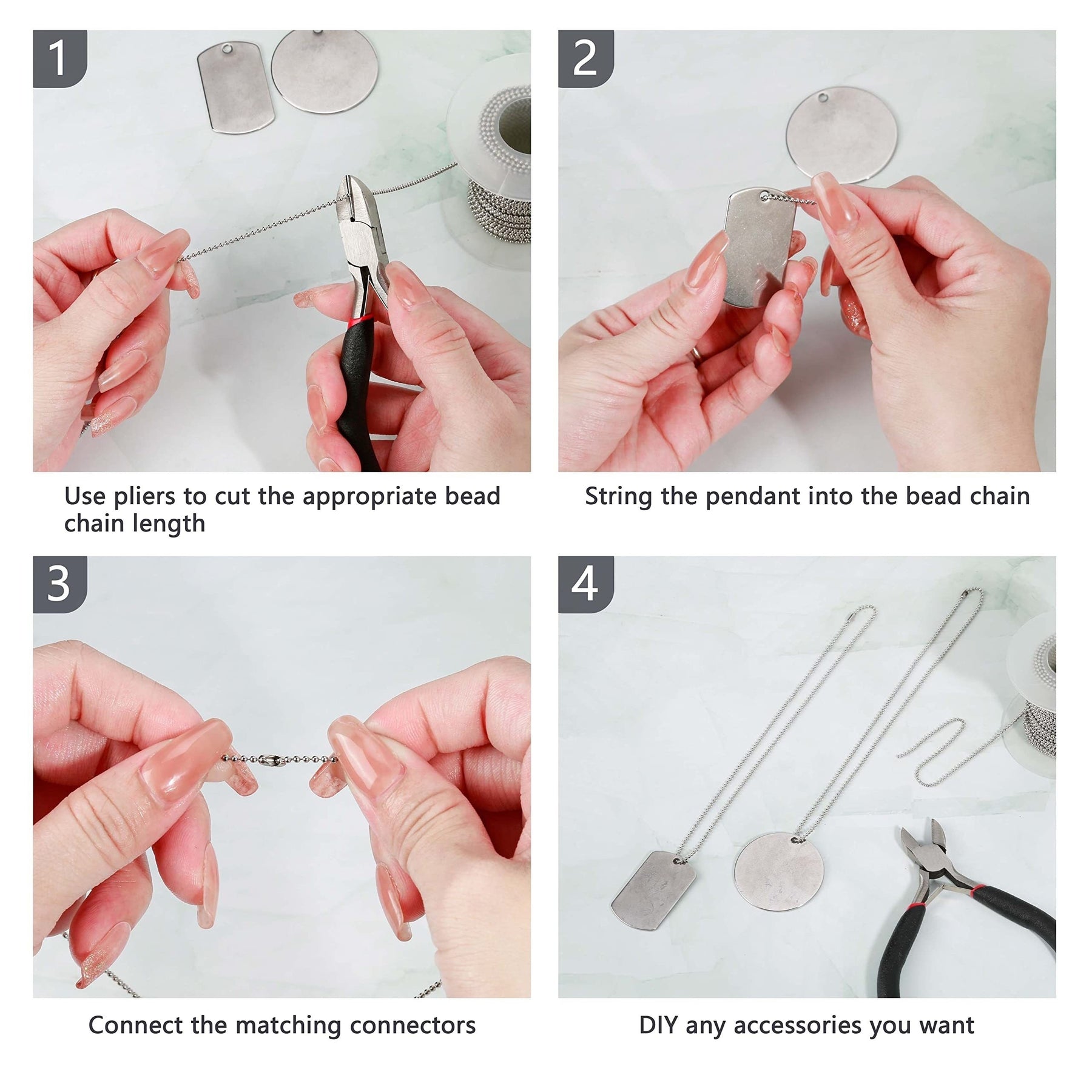 1

Use pliers to cut the appropriate bead chain length

2

String the pendant into the bead chain

3

Connect the matching connectors

4

DIY any accessories you want