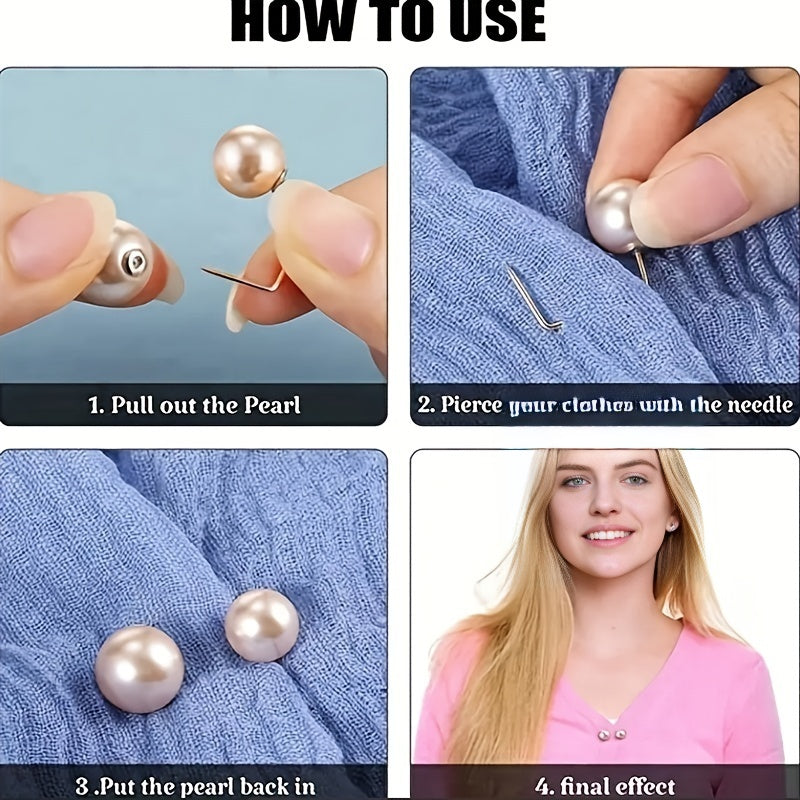 HOW TO USE

1. Pull out the Pearl

2. Pierce your clothes with the needle

3 .Put the pearl back in

4. final effect