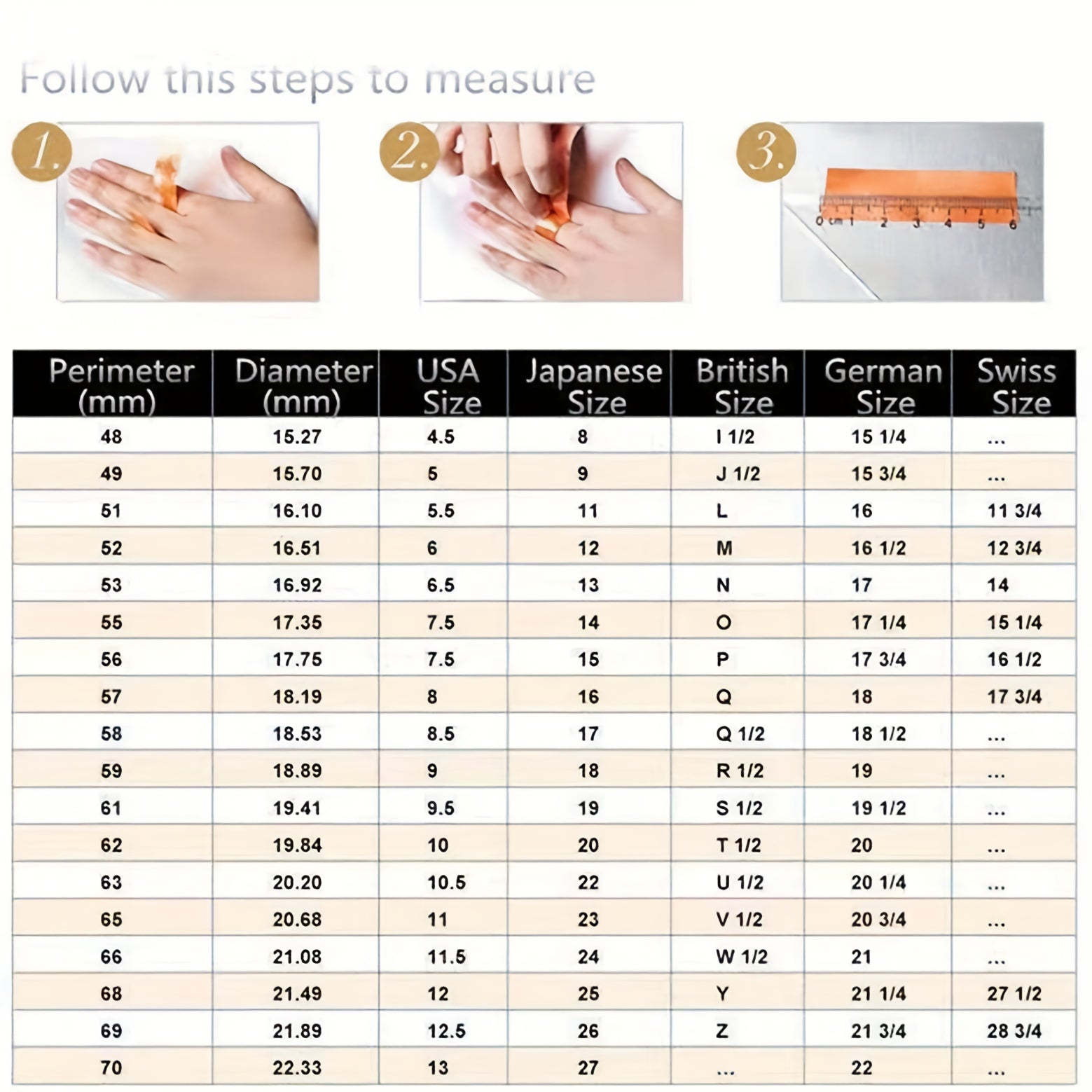 Follow this steps to measure

1.

2.

3.

0 cm 1 2 3 4 5 6

| Perimeter (mm) | Diameter (mm) | USA Size | Japanese Size | British Size | German Size | Swiss Size |
|---|---|---|---|---|---|---|
| 48 | 15.27 | 4.5 | 8 | I 1/2 | 15 1/4 | ... |
| 49 | 15.70 | 5 | 9 | J 1/2 | 15 3/4 | ... |
| 51 | 16.10 | 5.5 | 11 | L | 16 | 11 3/4 |
| 52 | 16.51 | 6 | 12 | M | 16 1/2 | 12 3/4 |
| 53 | 16.92 | 6.5 | 13 | N | 17 | 14 |
| 55 | 17.35 | 7.5 | 14 | O | 17 1/4 | 15 1/4 |
| 56 | 17.75 | 7.5 | 15 | P | 17 3/4 | 16 1/2 |
| 57 | 18.19 | 8 | 16 | Q | 18 | 17 3/4 |
| 58 | 18.53 | 8.5 | 17 | Q 1/2 | 18 1/2 | ... |
| 59 | 18.89 | 9 | 18 | R 1/2 | 19 | ... |
| 61 | 19.41 | 9.5 | 19 | S 1/2 | 19 1/2 | ... |
| 62 | 19.84 | 10 | 20 | T 1/2 | 20 | ... |
| 63 | 20.20 | 10.5 | 22 | U 1/2 | 20 1/4 | ... |
| 65 | 20.68 | 11 | 23 | V 1/2 | 20 3/4 | ... |
| 66 | 21.08 | 11.5 | 24 | W 1/2 | 21 | ... |
| 68 | 21.49 | 12 | 25 | Y | 21 1/4 | 27 1/2 |
| 69 | 21.89 | 12.5 | 26 | Z | 21 3/4 | 28 3/4 |
| 70 | 22.33 | 13 | 27 | ... | 22 | ... |