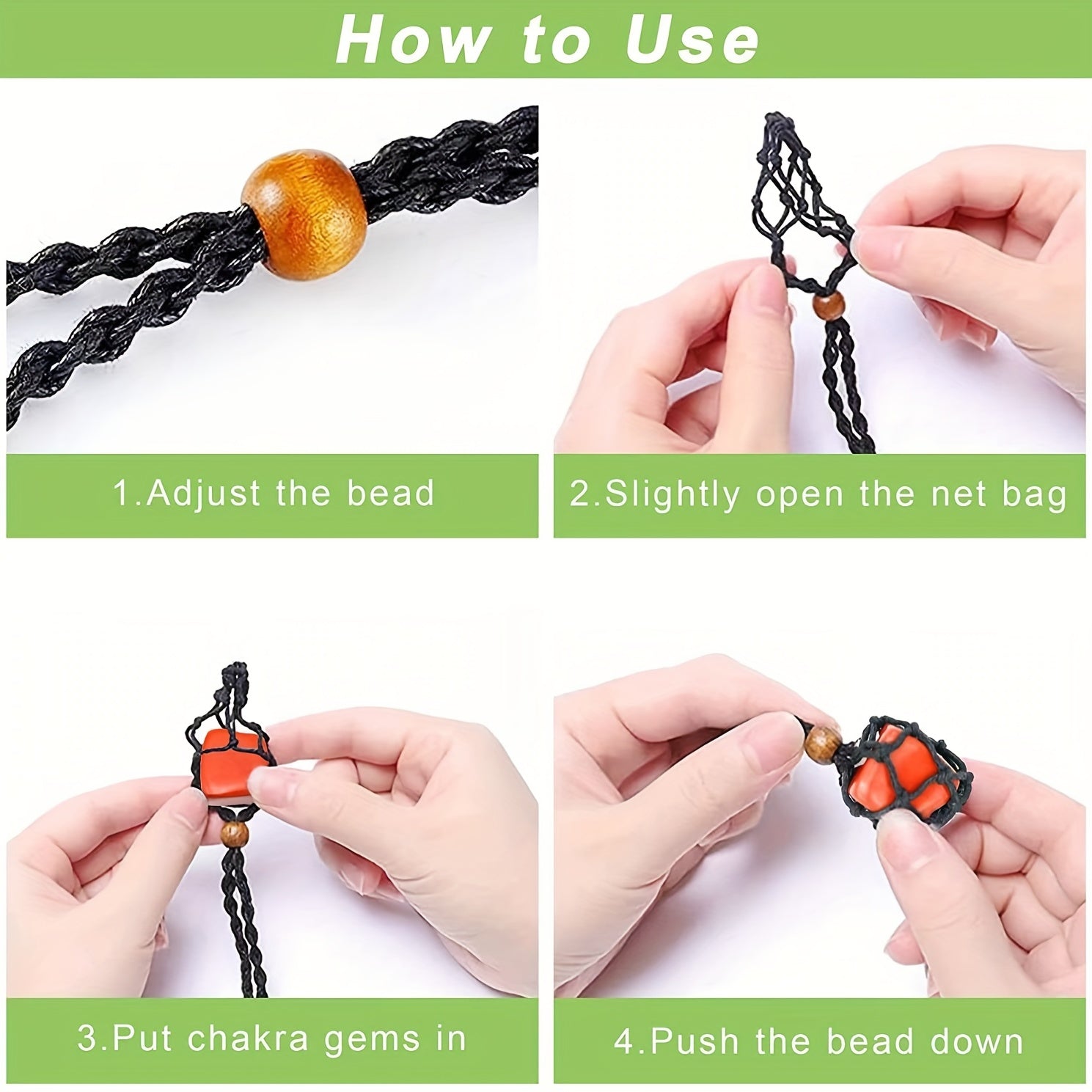 How to Use

1.Adjust the bead

2.Slightly open the net bag

3.Put chakra gems in

4.Push the bead down