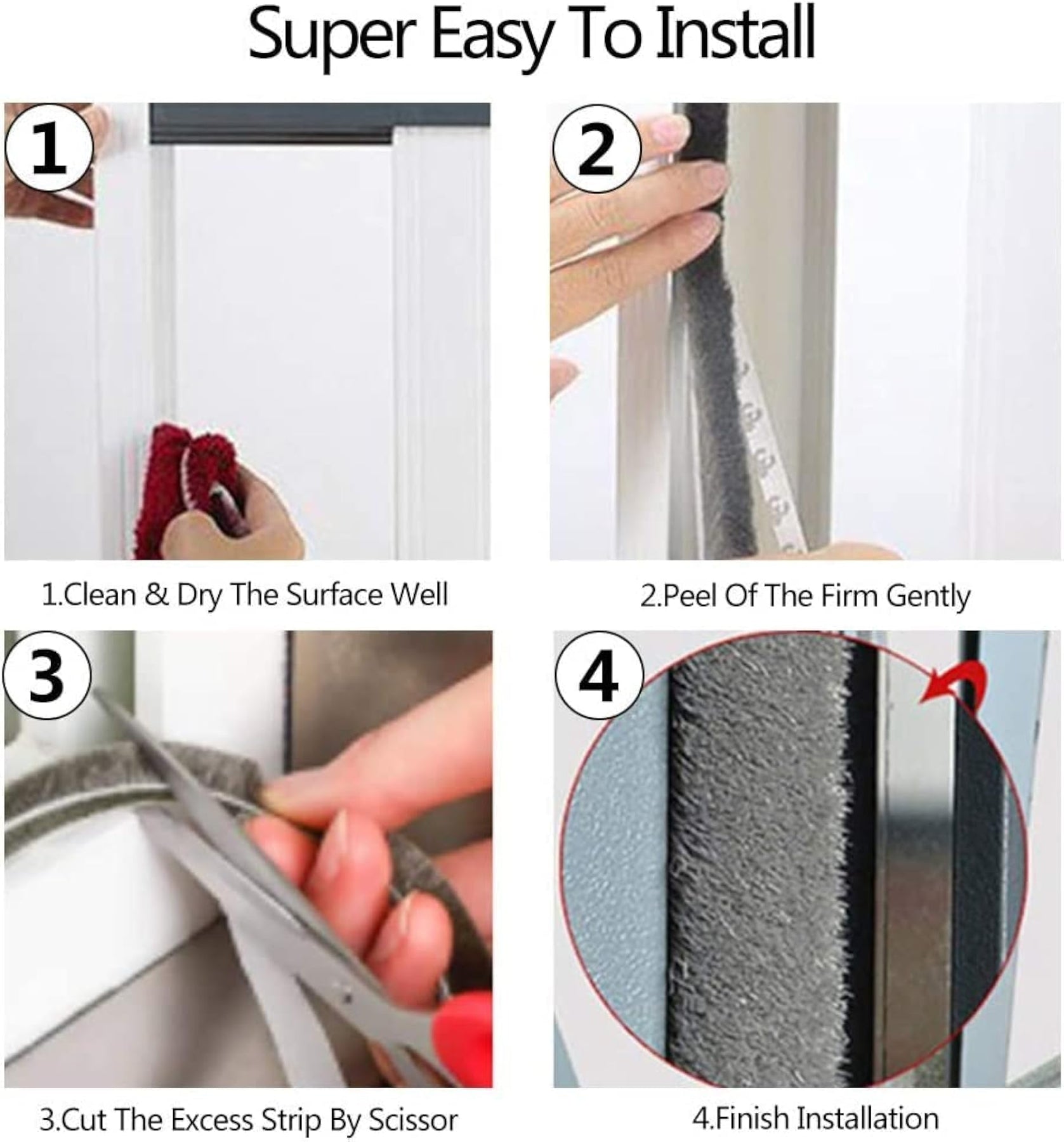 Super Easy To Install

1

1.Clean & Dry The Surface Well

2

2.Peel Of The Firm Gently

3

3.Cut The Excess Strip By Scissor

4

4.Finish Installation