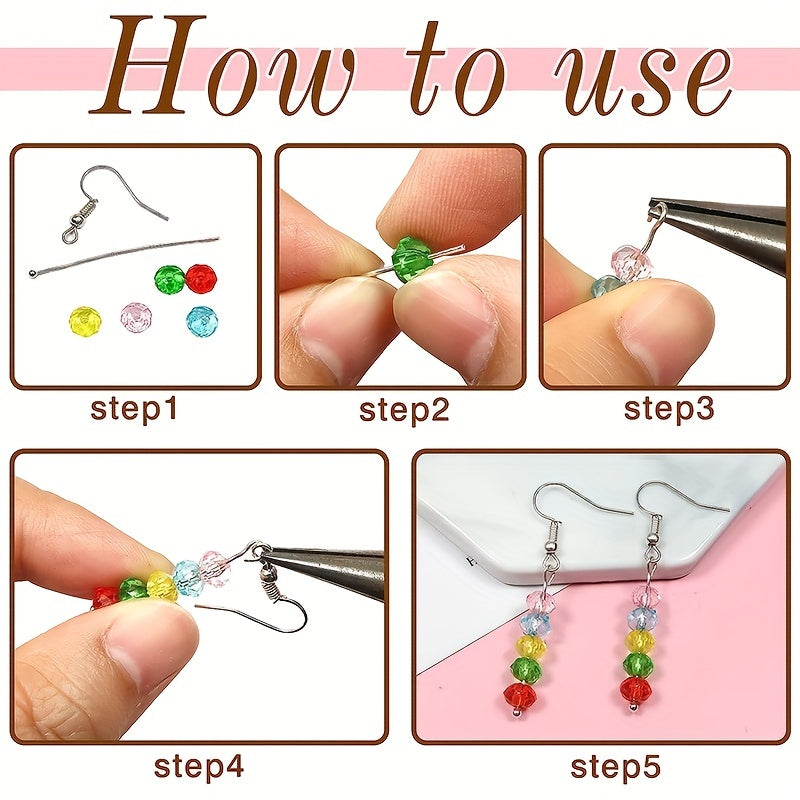 How to use

step1

step2

step3

step4

step5