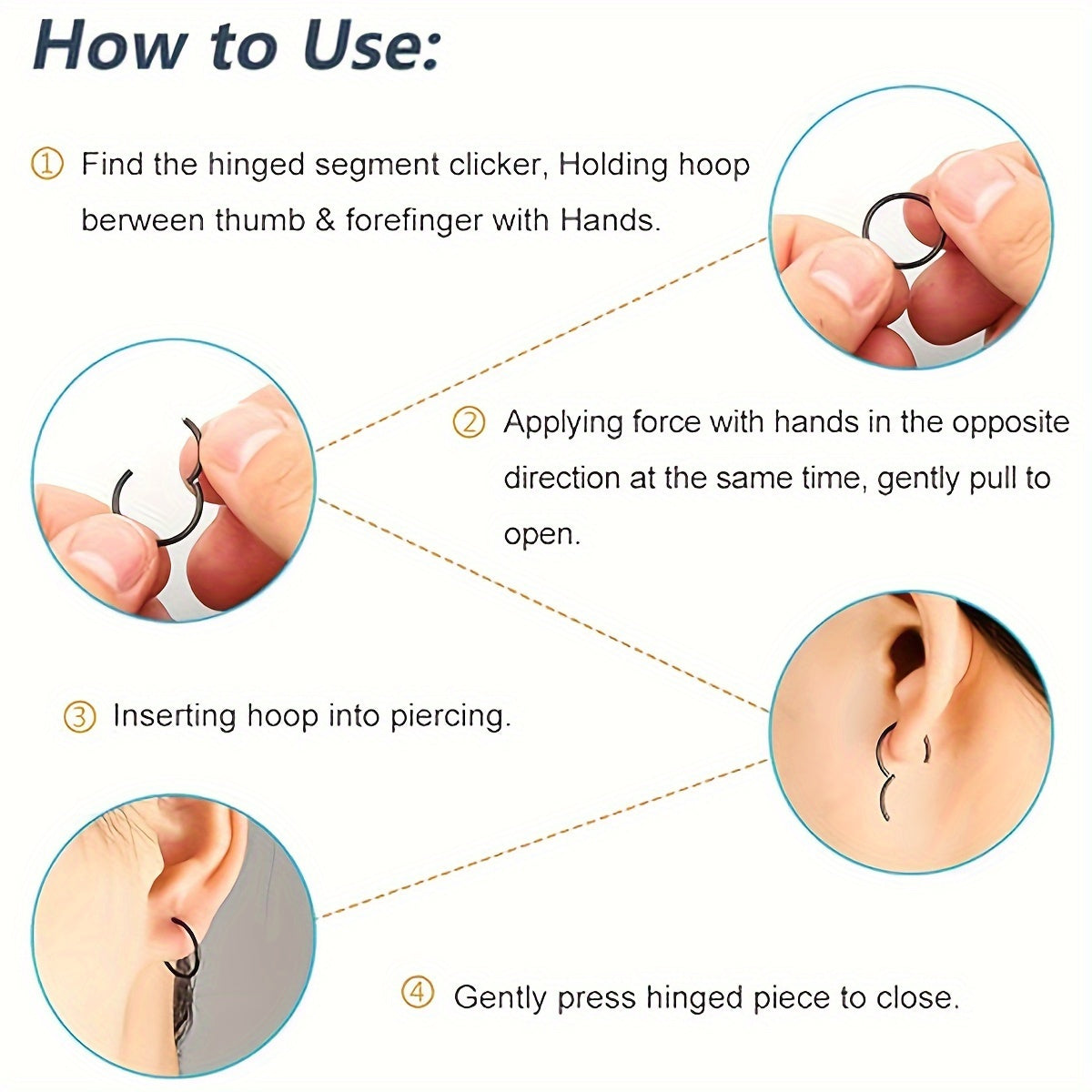 How to Use:

① Find the hinged segment clicker, Holding hoop berween thumb & forefinger with Hands.

② Applying force with hands in the opposite direction at the same time, gently pull to open.

③ Inserting hoop into piercing.

④ Gently press hinged piece to close.