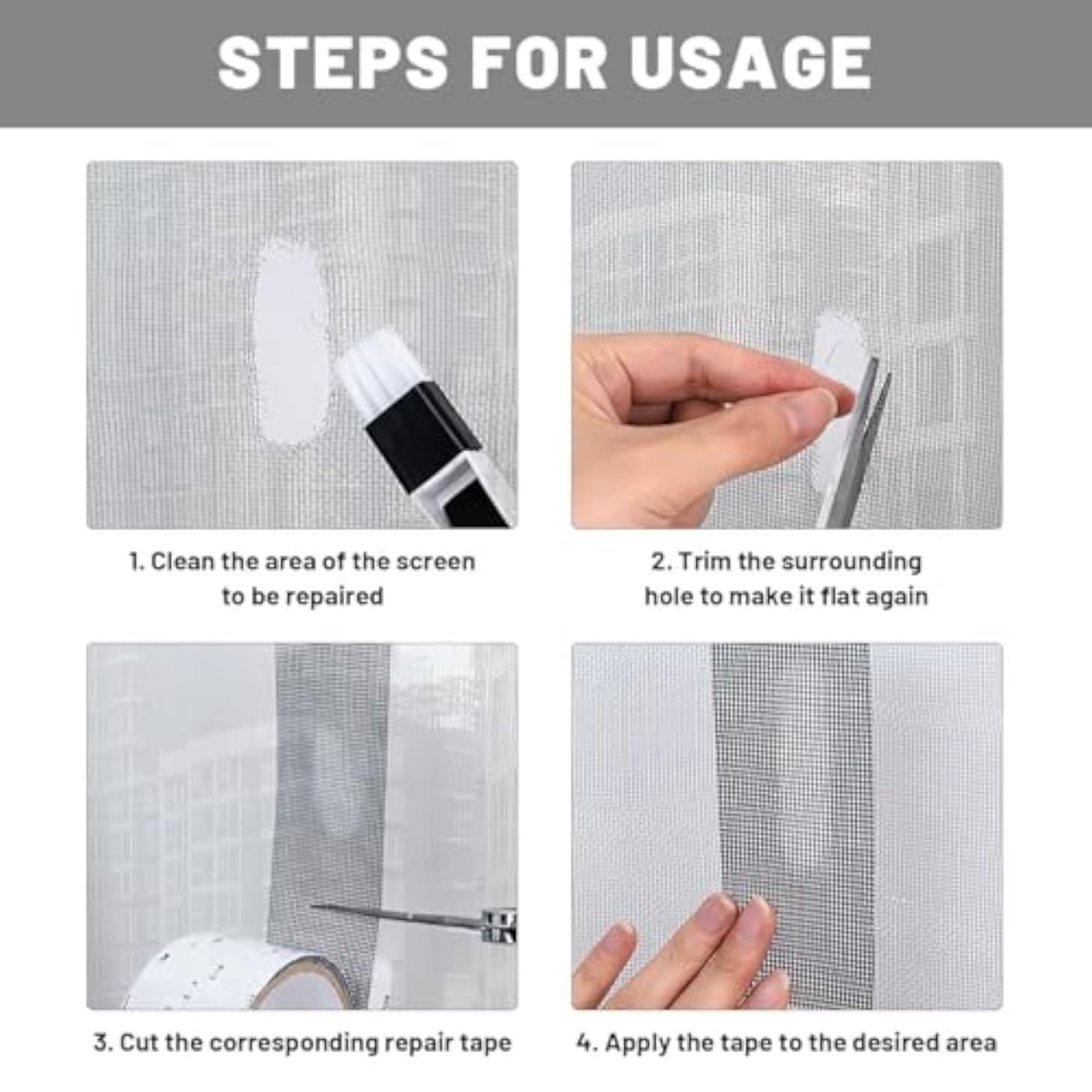 STEPS FOR USAGE

1. Clean the area of the screen to be repaired

2. Trim the surrounding hole to make it flat again

3. Cut the corresponding repair tape

4. Apply the tape to the desired area