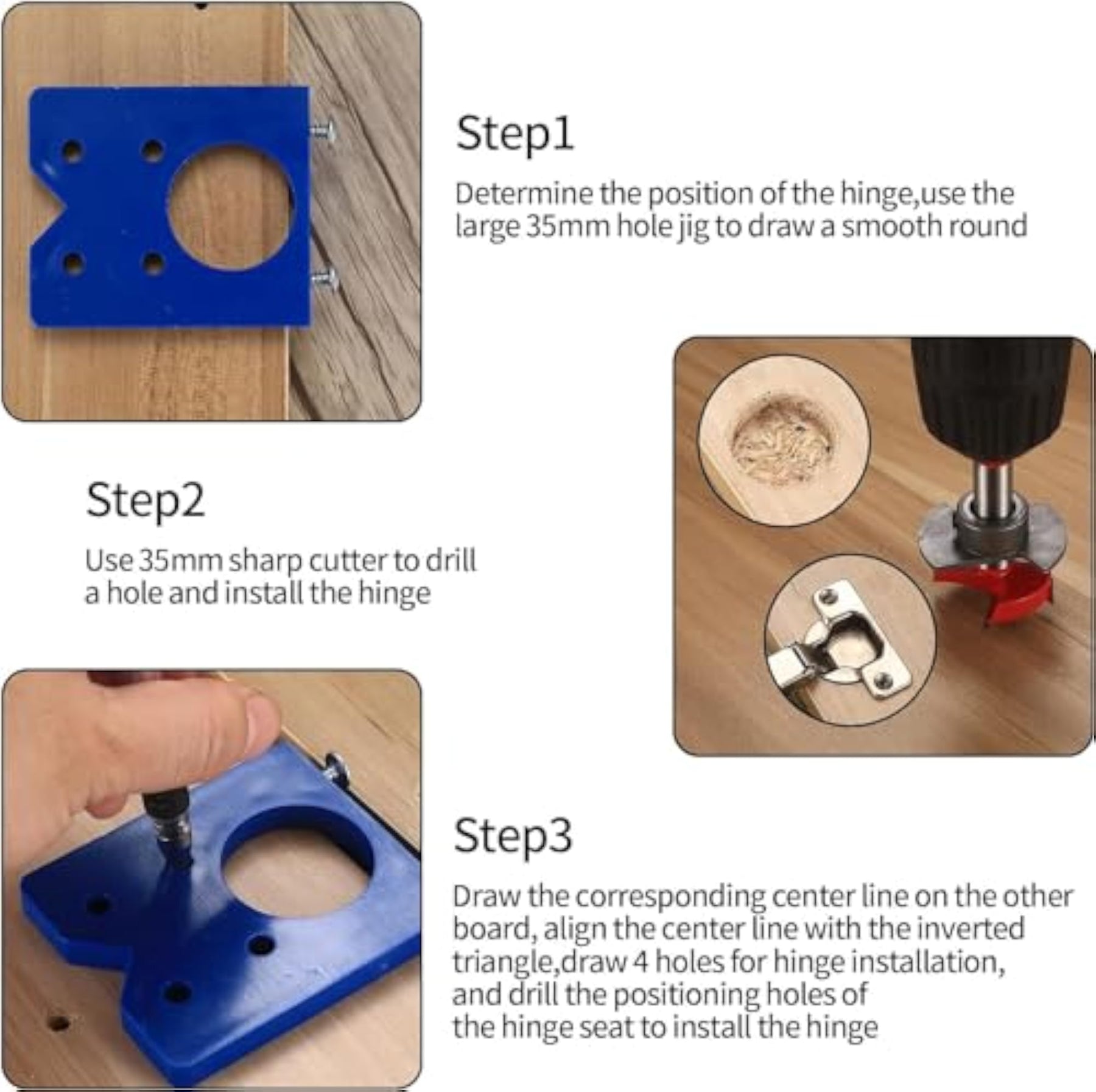 Step1

Determine the position of the hinge,use the large 35mm hole jig to draw a smooth round

Step2

Use 35mm sharp cutter to drill a hole and install the hinge

Step3

Draw the corresponding center line on the other board, align the center line with the inverted triangle,draw 4 holes for hinge installation, and drill the positioning holes of the hinge seat to install the hinge