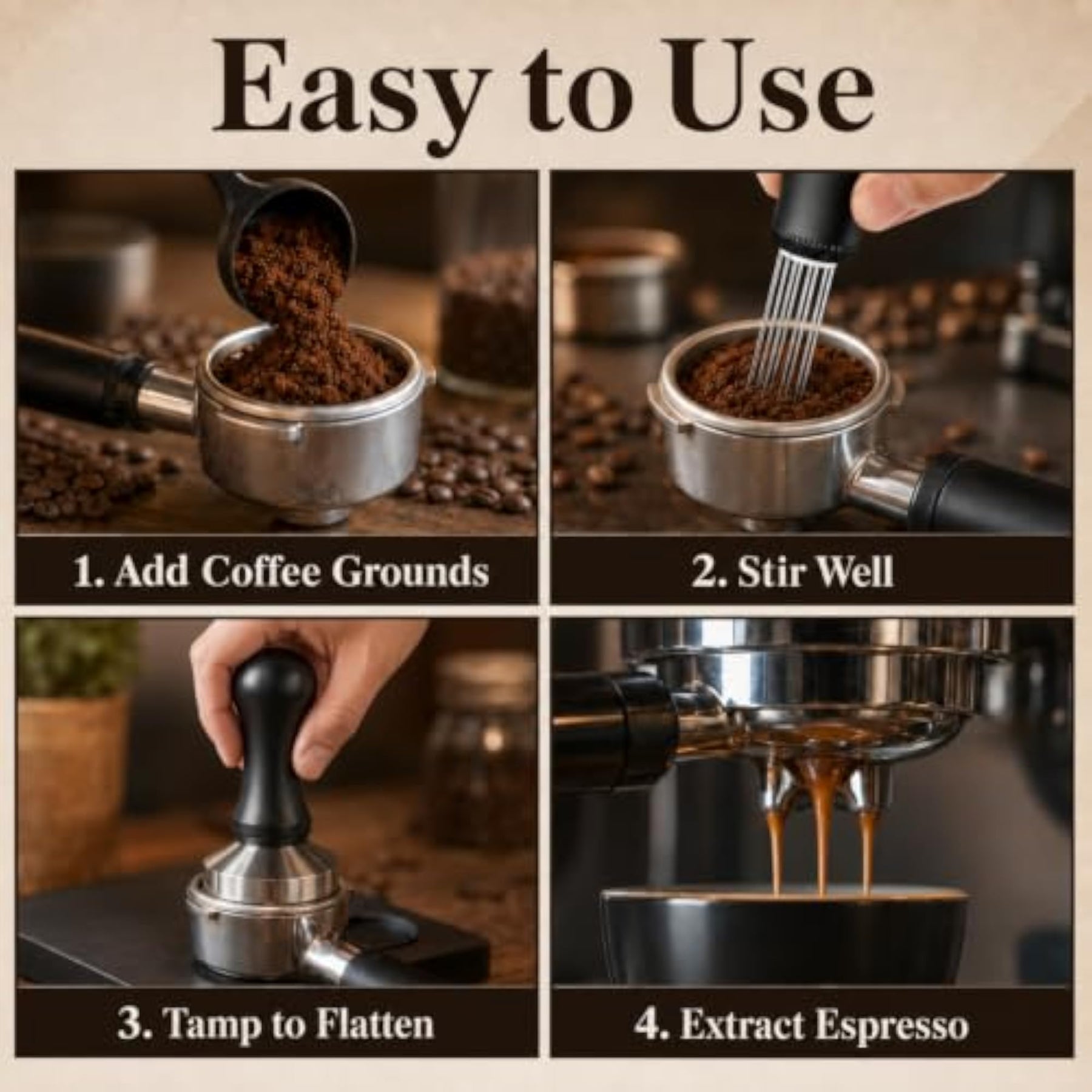 Easy to Use

1. Add Coffee Grounds

2. Stir Well

3. Tamp to Flatten

4. Extract Espresso