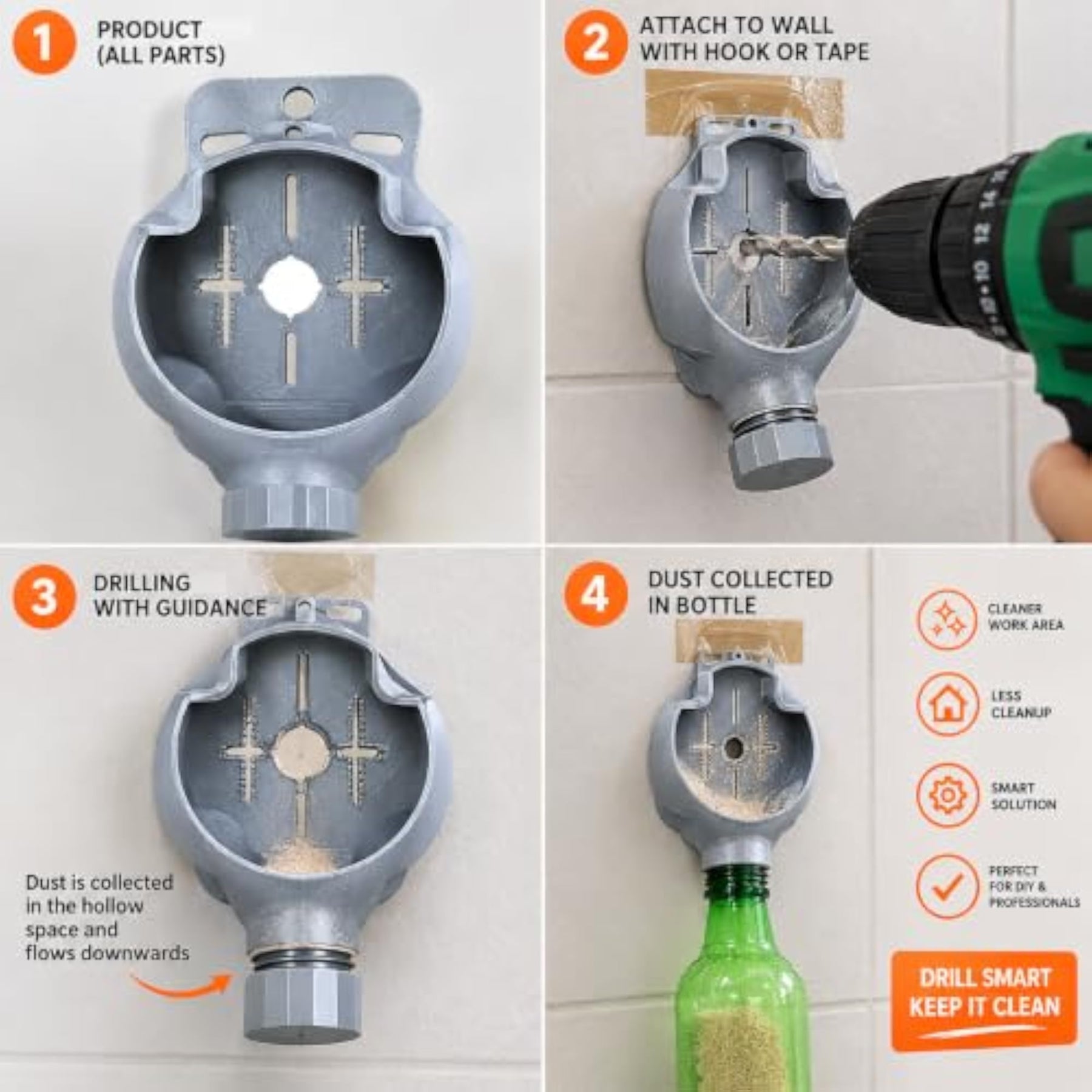 1 PRODUCT (ALL PARTS)

2 ATTACH TO WALL WITH HOOK OR TAPE

3 DRILLING WITH GUIDANCE

Dust is collected in the hollow space and flows downwards

4 DUST COLLECTED IN BOTTLE

CLEANER WORK AREA

LESS CLEANUP

SMART SOLUTION

PERFECT FOR DIY & PROFESSIONALS

DRILL SMART KEEP IT CLEAN