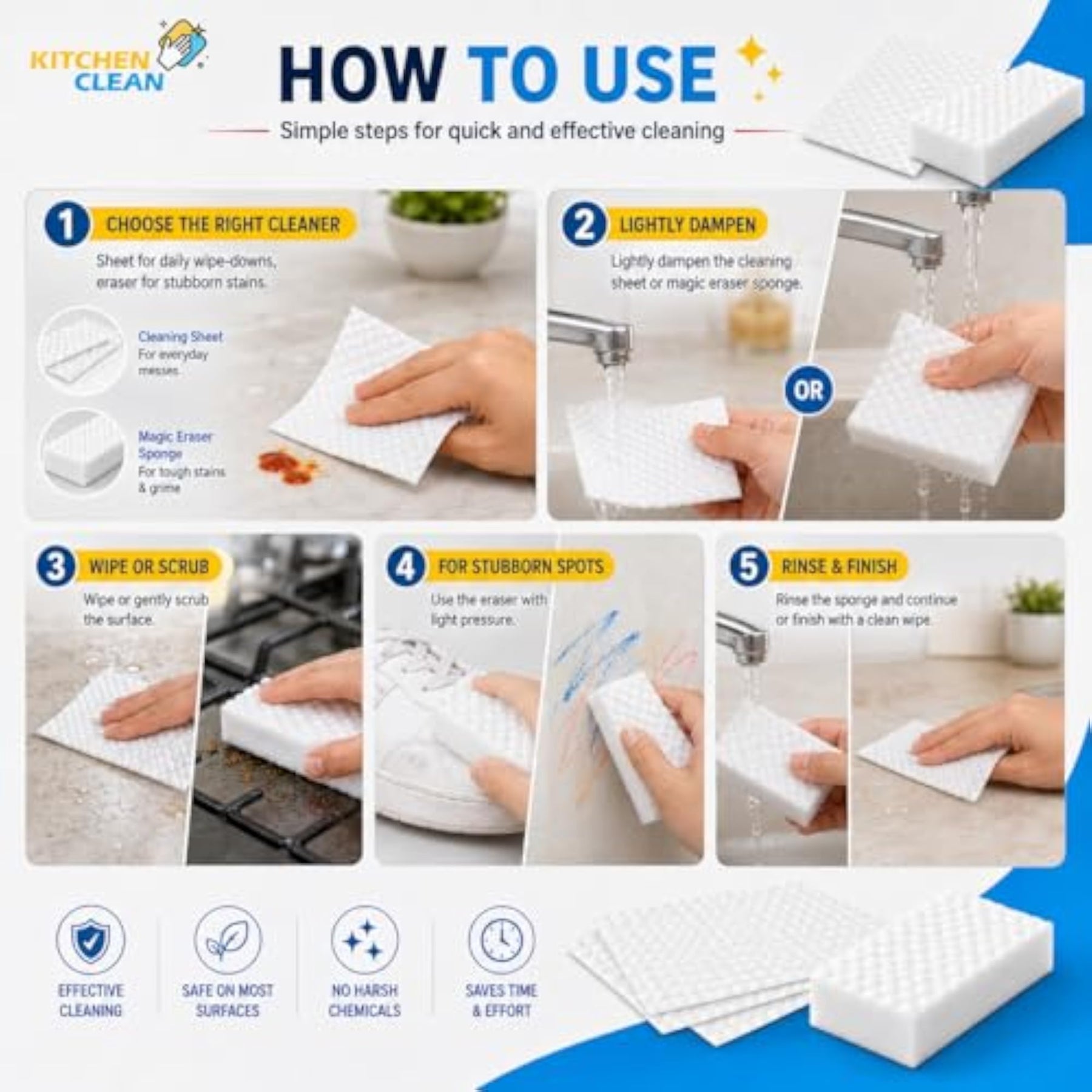 KITCHEN
CLEAN

HOW TO USE

Simple steps for quick and effective cleaning

1 CHOOSE THE RIGHT CLEANER

Sheet for daily wipe-downs, eraser for stubborn stains.

Cleaning Sheet
For everyday messes.

Magic Eraser Sponge
For tough stains & grime

2 LIGHTLY DAMPEN

Lightly dampen the cleaning sheet or magic eraser sponge.

OR

3 WIPE OR SCRUB

Wipe or gently scrub the surface.

4 FOR STUBBORN SPOTS

Use the eraser with light pressure.

5 RINSE & FINISH

Rinse the sponge and continue or finish with a clean wipe.

EFFECTIVE
CLEANING

SAFE ON MOST
SURFACES

NO HARSH
CHEMICALS

SAVES TIME
& EFFORT