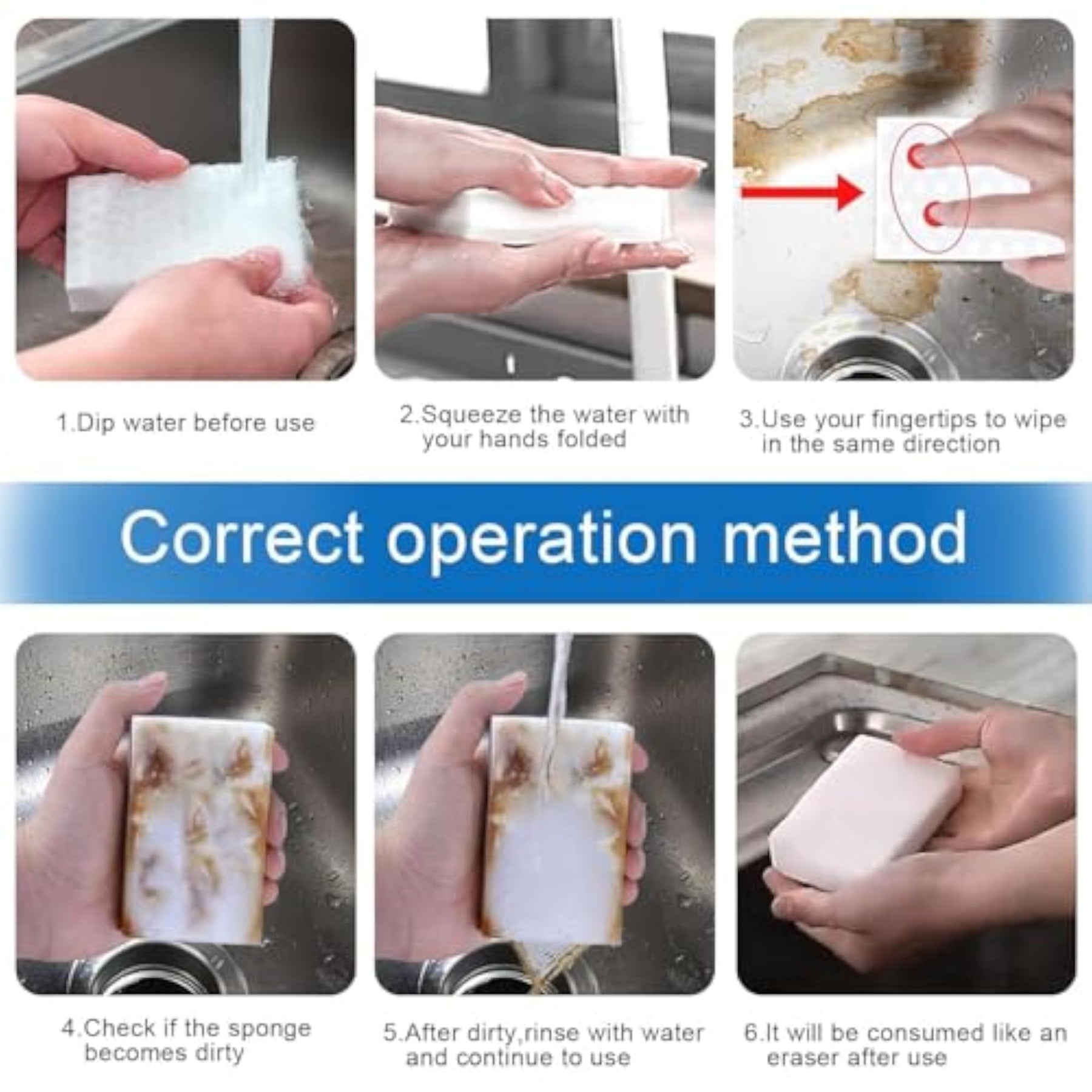 1.Dip water before use

2.Squeeze the water with your hands folded

3.Use your fingertips to wipe in the same direction

Correct operation method

4.Check if the sponge becomes dirty

5.After dirty,rinse with water and continue to use

6.It will be consumed like an eraser after use