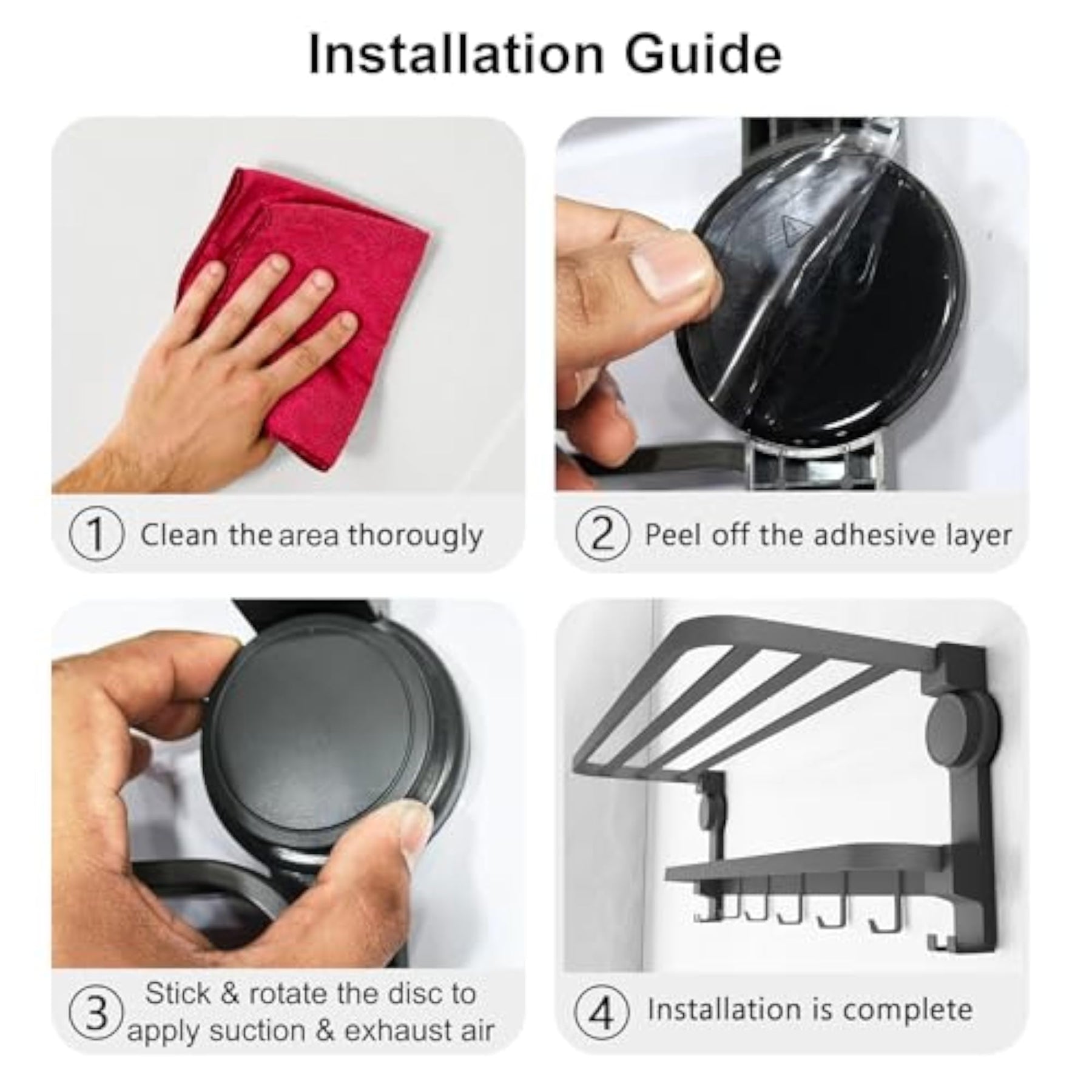 Installation Guide

1 Clean the area thorougly

2 Peel off the adhesive layer

3 Stick & rotate the disc to apply suction & exhaust air

4 Installation is complete