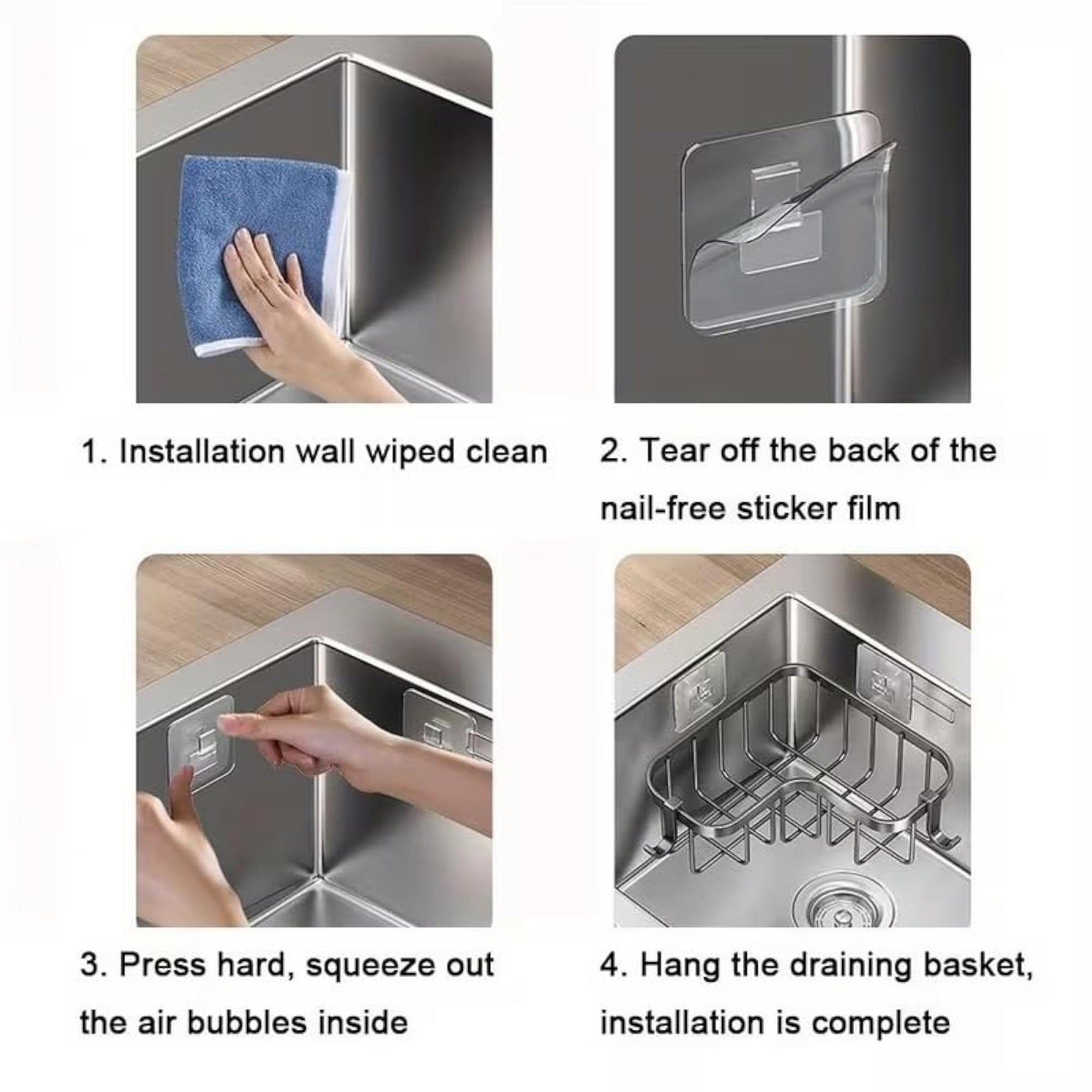 1. Installation wall wiped clean

2. Tear off the back of the nail-free sticker film

3. Press hard, squeeze out the air bubbles inside

4. Hang the draining basket, installation is complete