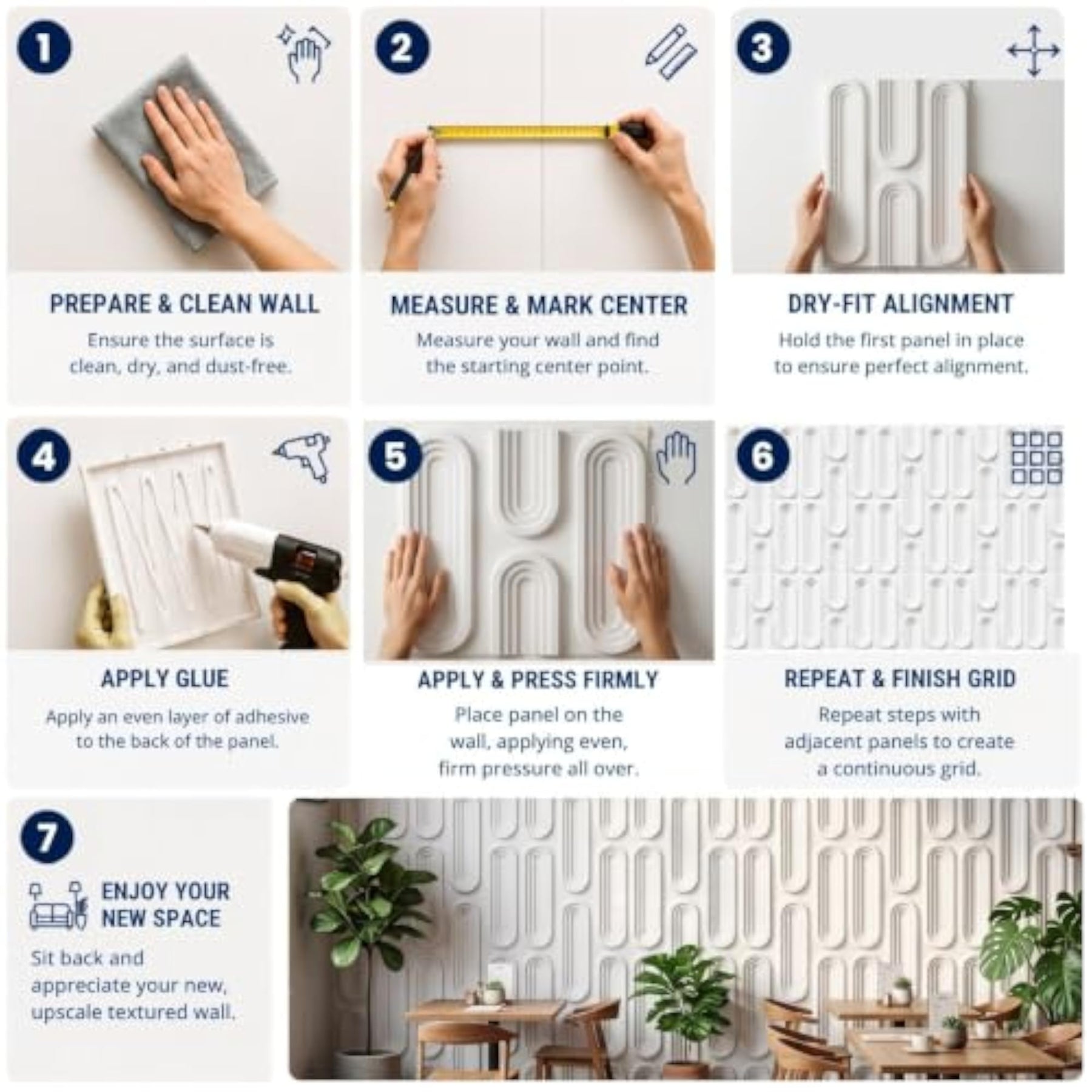 1

PREPARE & CLEAN WALL

Ensure the surface is clean, dry, and dust-free.

2

MEASURE & MARK CENTER

Measure your wall and find the starting center point.

3

DRY-FIT ALIGNMENT

Hold the first panel in place to ensure perfect alignment.

4

APPLY GLUE

Apply an even layer of adhesive to the back of the panel.

5

APPLY & PRESS FIRMLY

Place panel on the wall, applying even, firm pressure all over.

6

REPEAT & FINISH GRID

Repeat steps with adjacent panels to create a continuous grid.

7

ENJOY YOUR NEW SPACE

Sit back and appreciate your new, upscale textured wall.