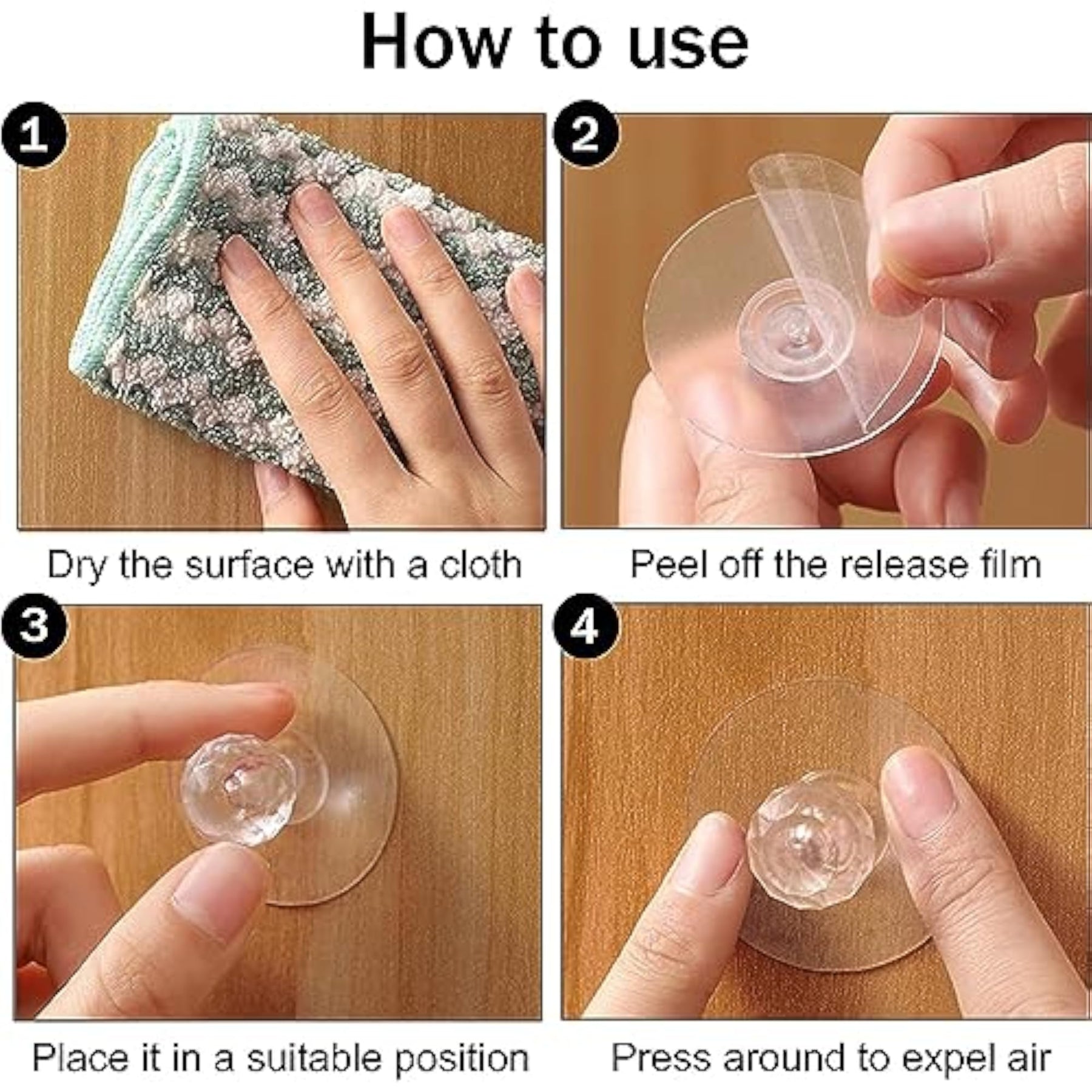 How to use

1

Dry the surface with a cloth

2

Peel off the release film

3

Place it in a suitable position

4

Press around to expel air