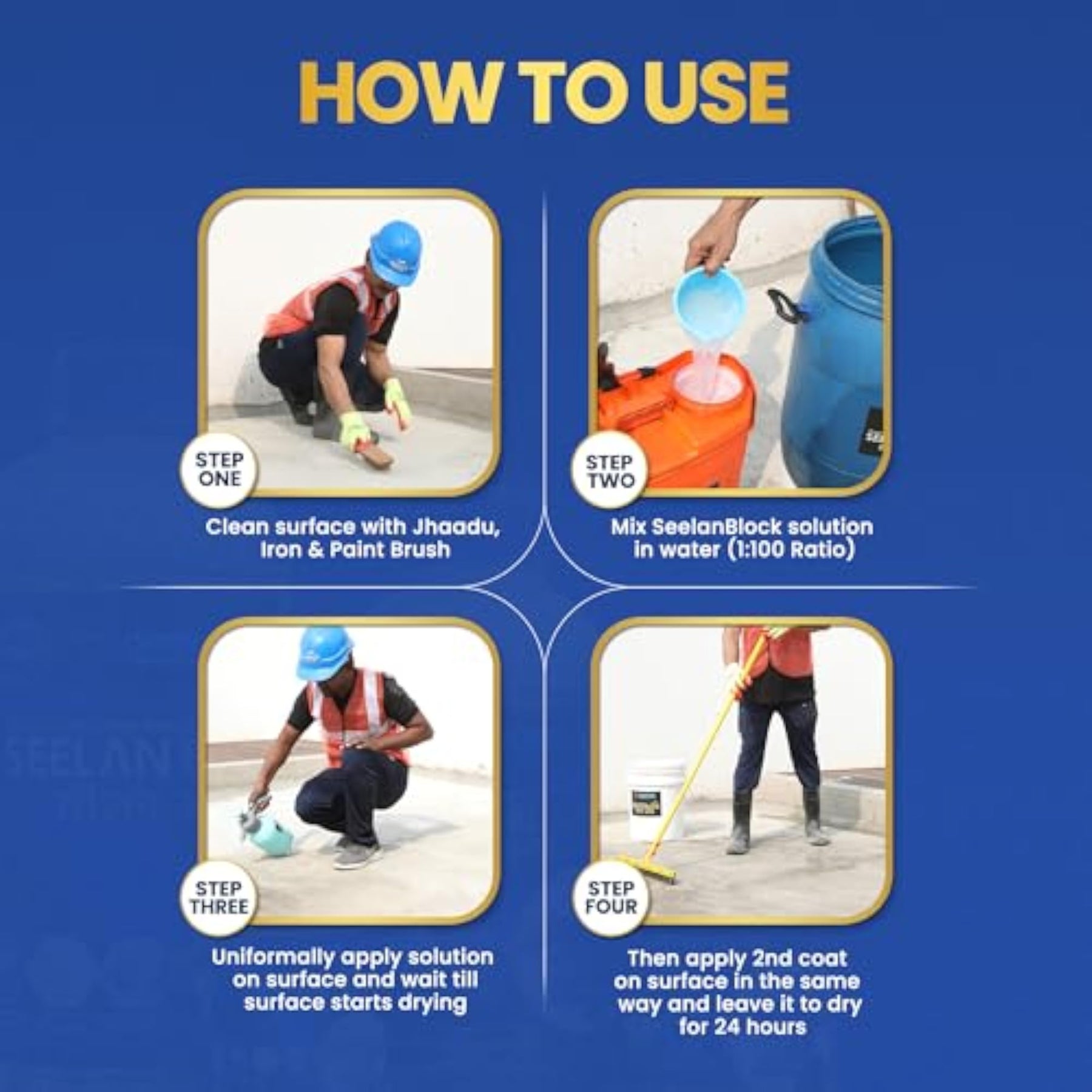 HOW TO USE

STEP ONE

Clean surface with Jhaadu, Iron & Paint Brush

STEP TWO

Mix SeelanBlock solution in water (1:100 Ratio)

STEP THREE

Uniformally apply solution on surface and wait till surface starts drying

STEP FOUR

Then apply 2nd coat on surface in the same way and leave it to dry for 24 hours

SEELAN