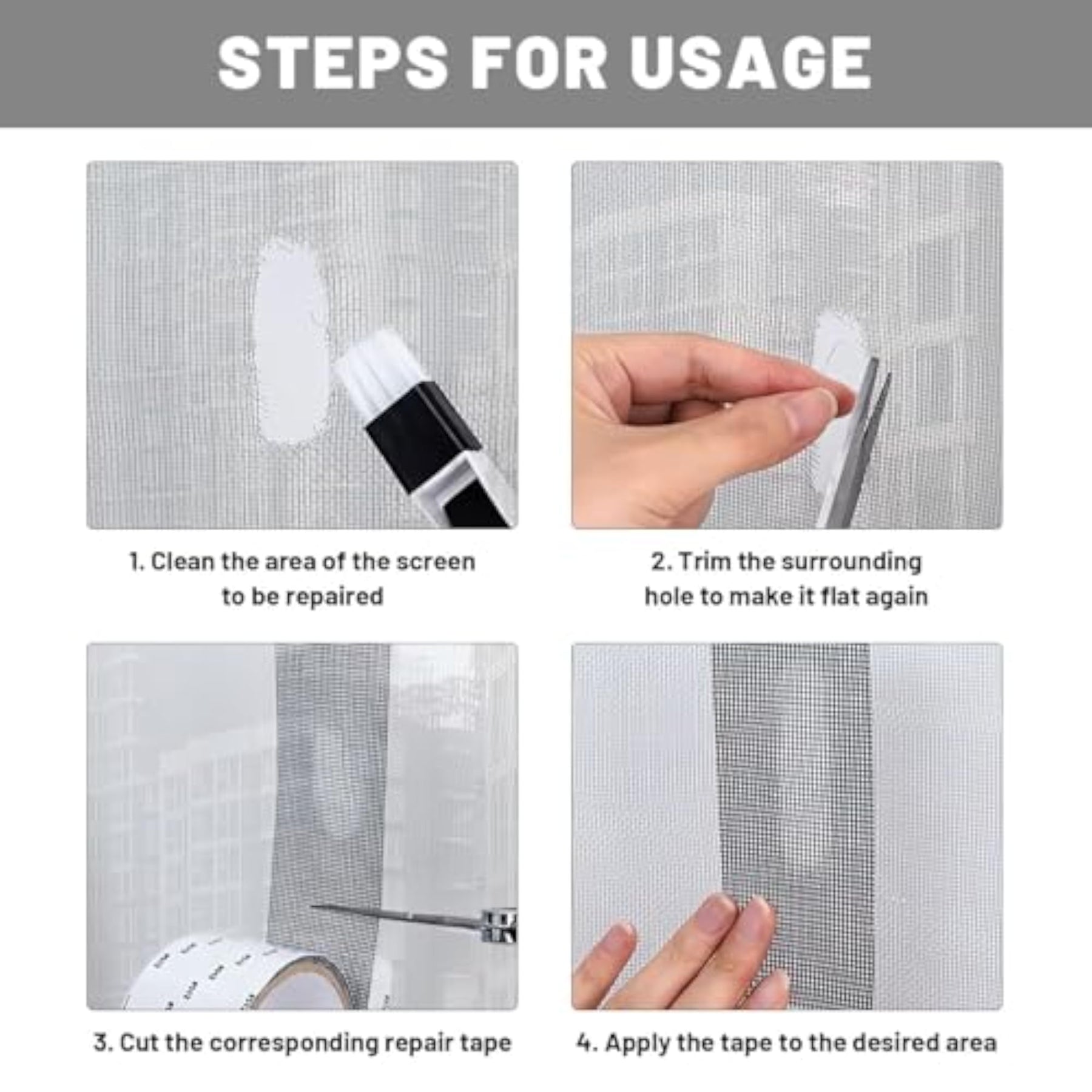 STEPS FOR USAGE

1. Clean the area of the screen to be repaired

2. Trim the surrounding hole to make it flat again

3. Cut the corresponding repair tape

4. Apply the tape to the desired area