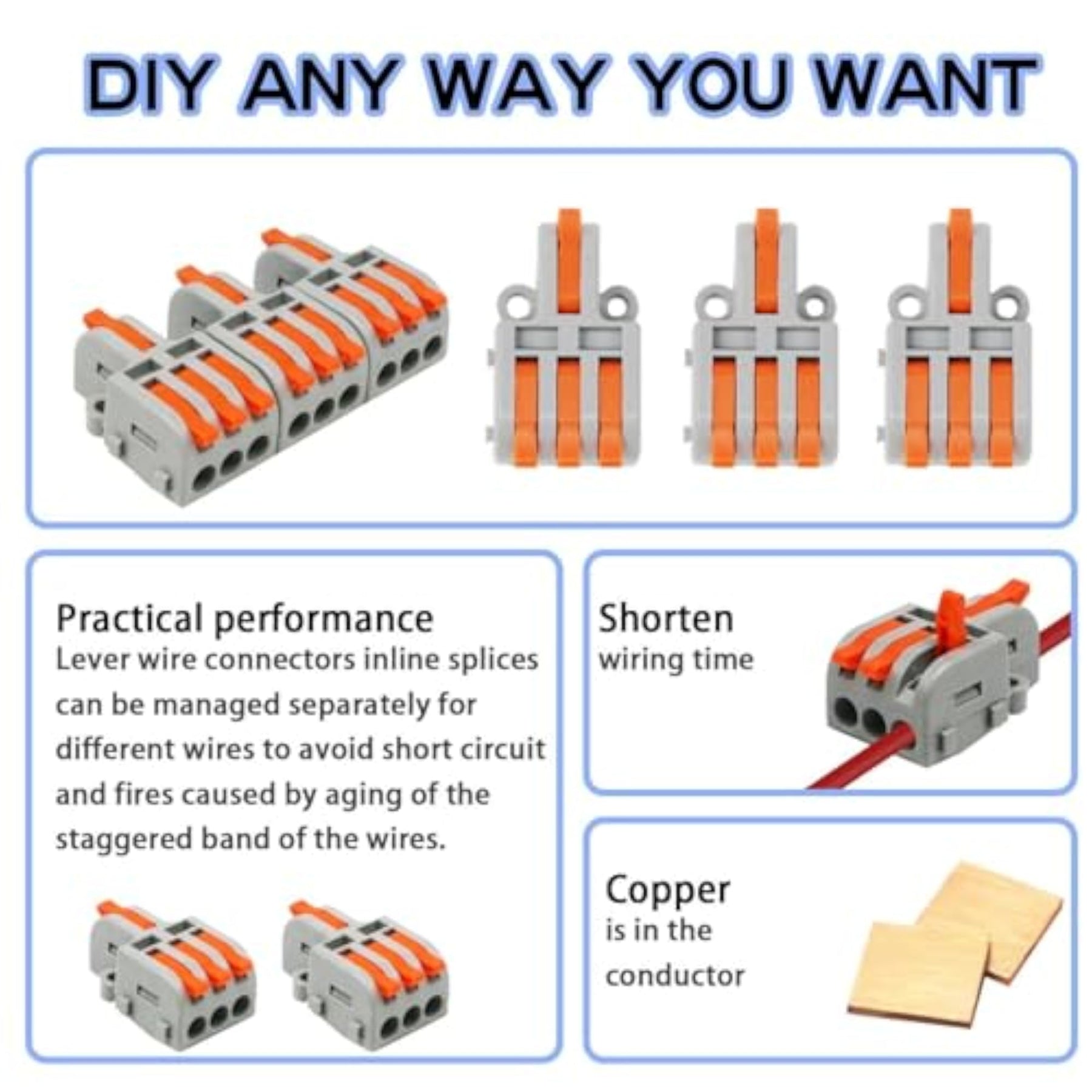 DIY ANY WAY YOU WANT

Practical performance
Lever wire connectors inline splices can be managed separately for different wires to avoid short circuit and fires caused by aging of the staggered band of the wires.

Shorten
wiring time

Copper
is in the
conductor